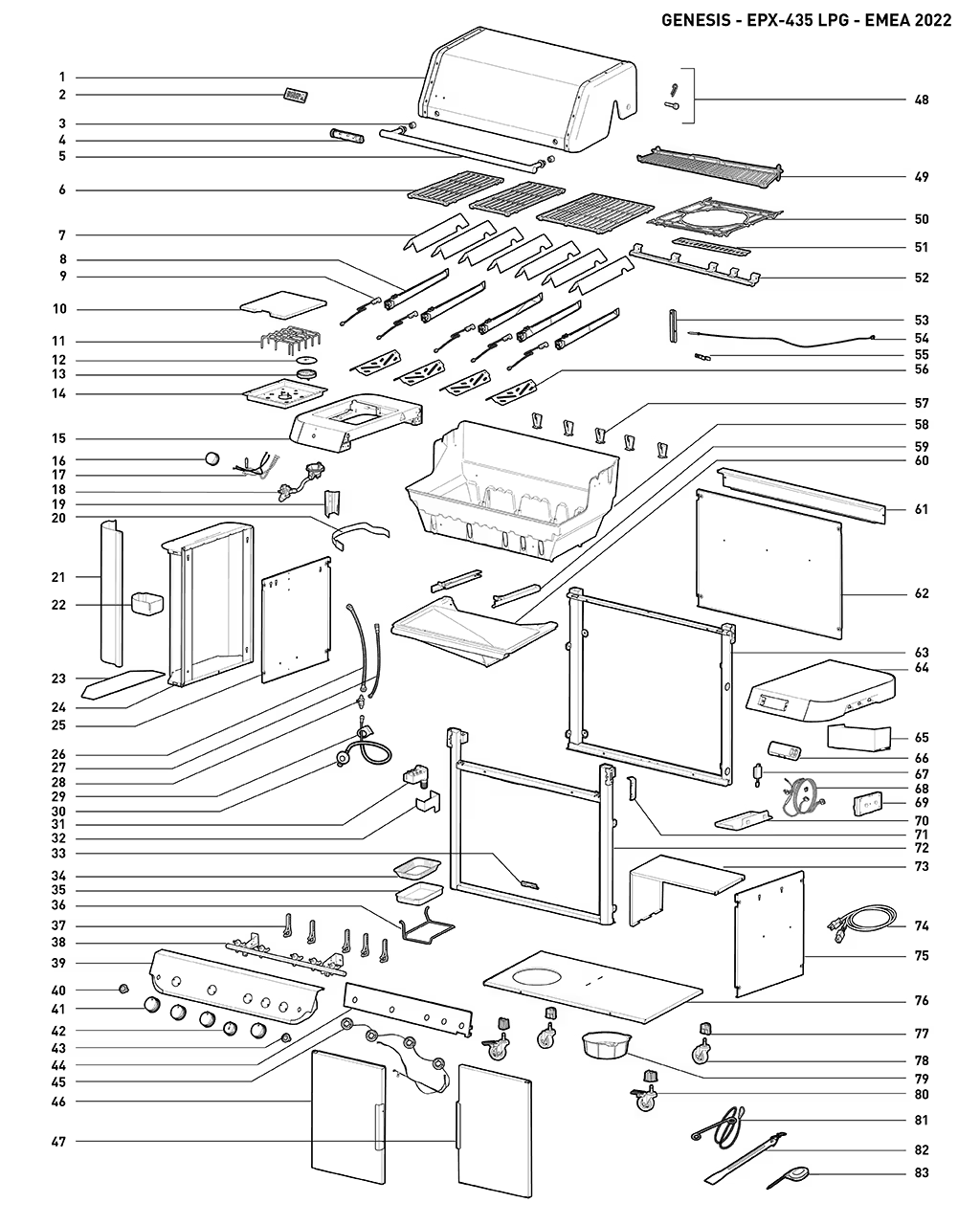 GENESIS - EPX-435 LPG - EMEA 2022

1
2
3
4
5
6
7
8
9
10
11
12
13
14
15
16
17
18
19
20
21
22
23
24
25
26
27
28
29
30
31
32
33
34
35
36
37
38
39
40
41
42
43
44
45
46
47

48
49
50
51
52
53
54
55
56
57
58
59
60
61
62
63
64
65
66
67
68
69
70
71
72
73
74
75
76
77
78
79
80
81
82
83