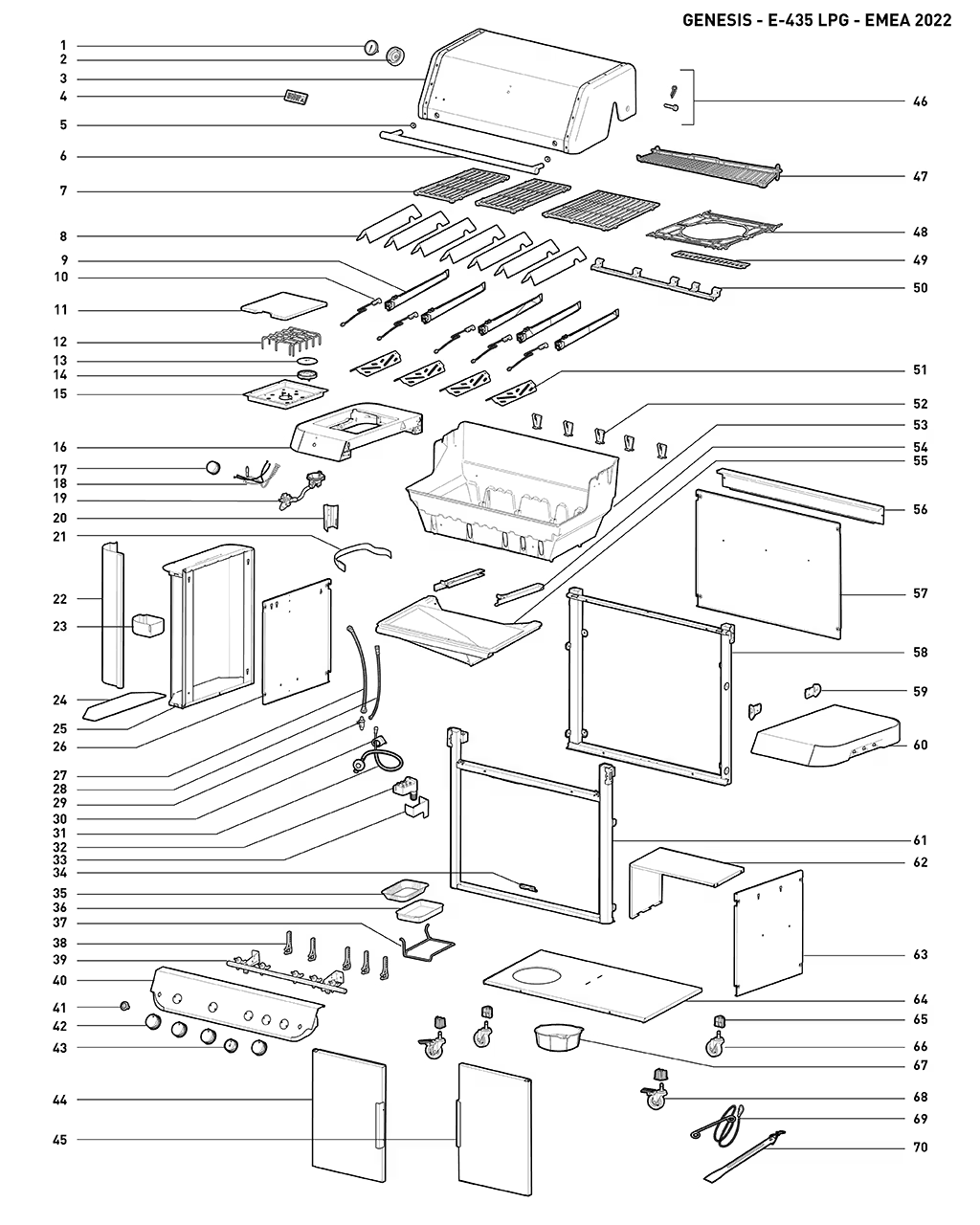 GENESIS - E-435 LPG - EMEA 2022

1
2
3
4
5
6
7
8
9
10
11
12
13
14
15
16
17
18
19
20
21
22
23
24
25
26
27
28
29
30
31
32
33
34
35
36
37
38
39
40
41
42
43
44
45

46
47
48
49
50
51
52
53
54
55
56
57
58
59
60
61
62
63
64
65
66
67
68
69
70