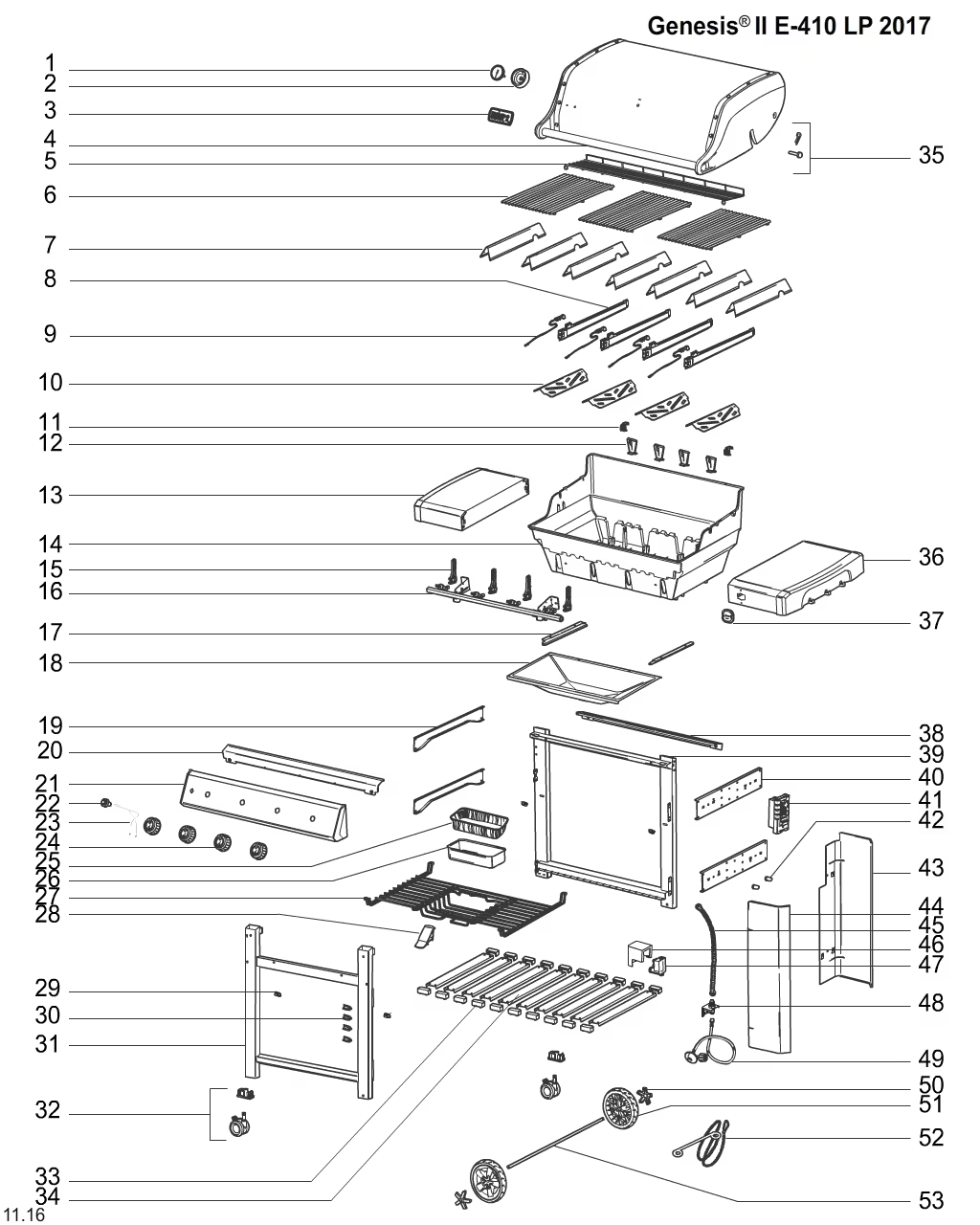 Genesis® II E-410 LP 2017

1
2
3
4
5
6
7
8
9
10
11
12
13
14
15
16
17
18
19
20
21
22
23
24
25
26
27
28
29
30
31
32
33
34

35
36
37
38
39
40
41
42
43
44
45
46
47
48
49
50
51
52
53

11.16