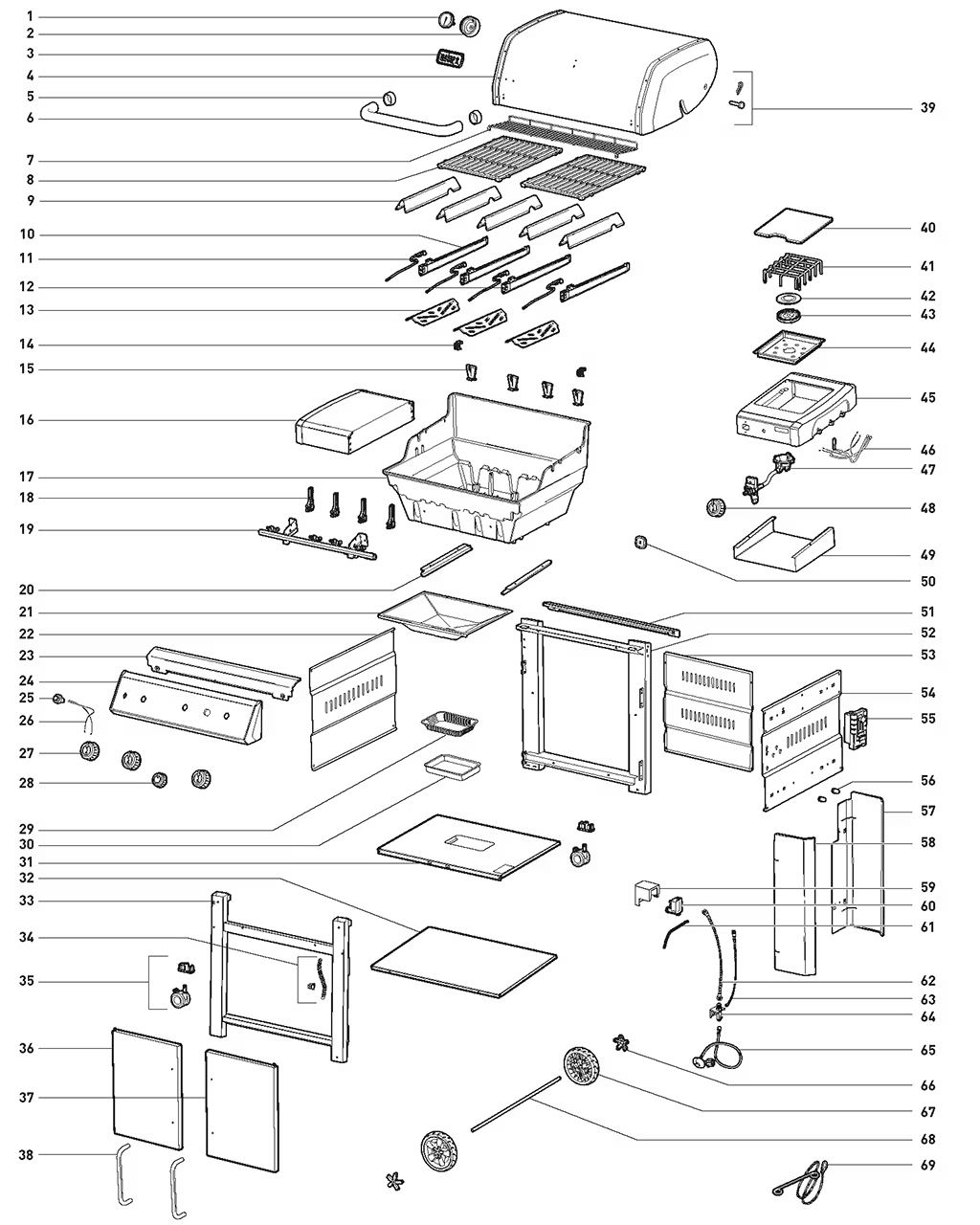 1
2
3
4
5
6
7
8
9
10
11
12
13
14
15
16
17
18
19
20
21
22
23
24
25
26
27
28
29
30
31
32
33
34
35
36
37
38
39
40
41
42
43
44
45
46
47
48
49
50
51
52
53
54
55
56
57
58
59
60
61
62
63
64
65
66
67
68
69