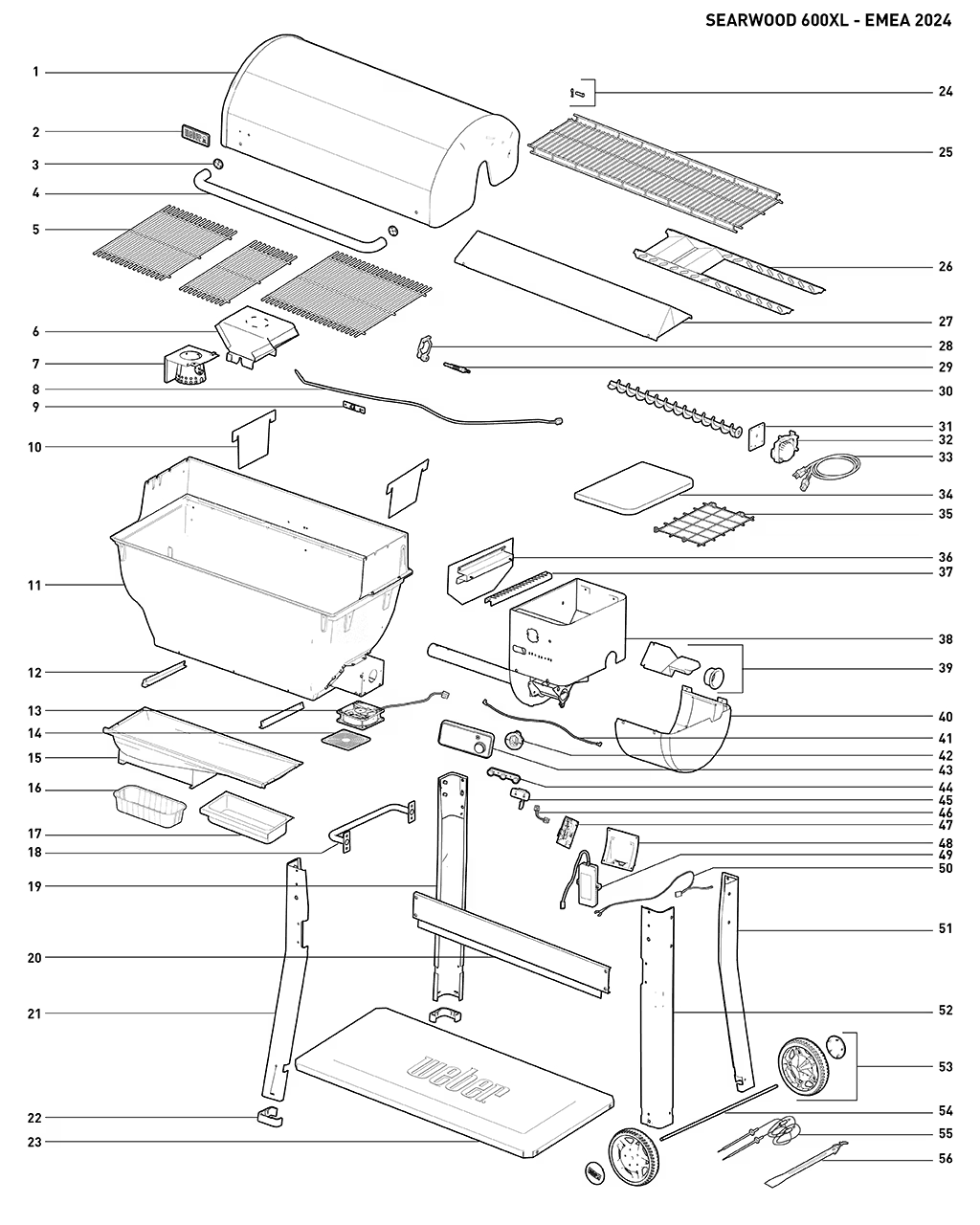 SEARWOOD 600XL - EMEA 2024

1
2
3
4
5
6
7
8
9
10
11
12
13
14
15
16
17
18
19
20
21
22
23

24
25
26
27
28
29
30
31
32
33
34
35
36
37
38
39
40
41
42
43
44
45
46
47
48
49
50
51
52
53
54
55
56

weber