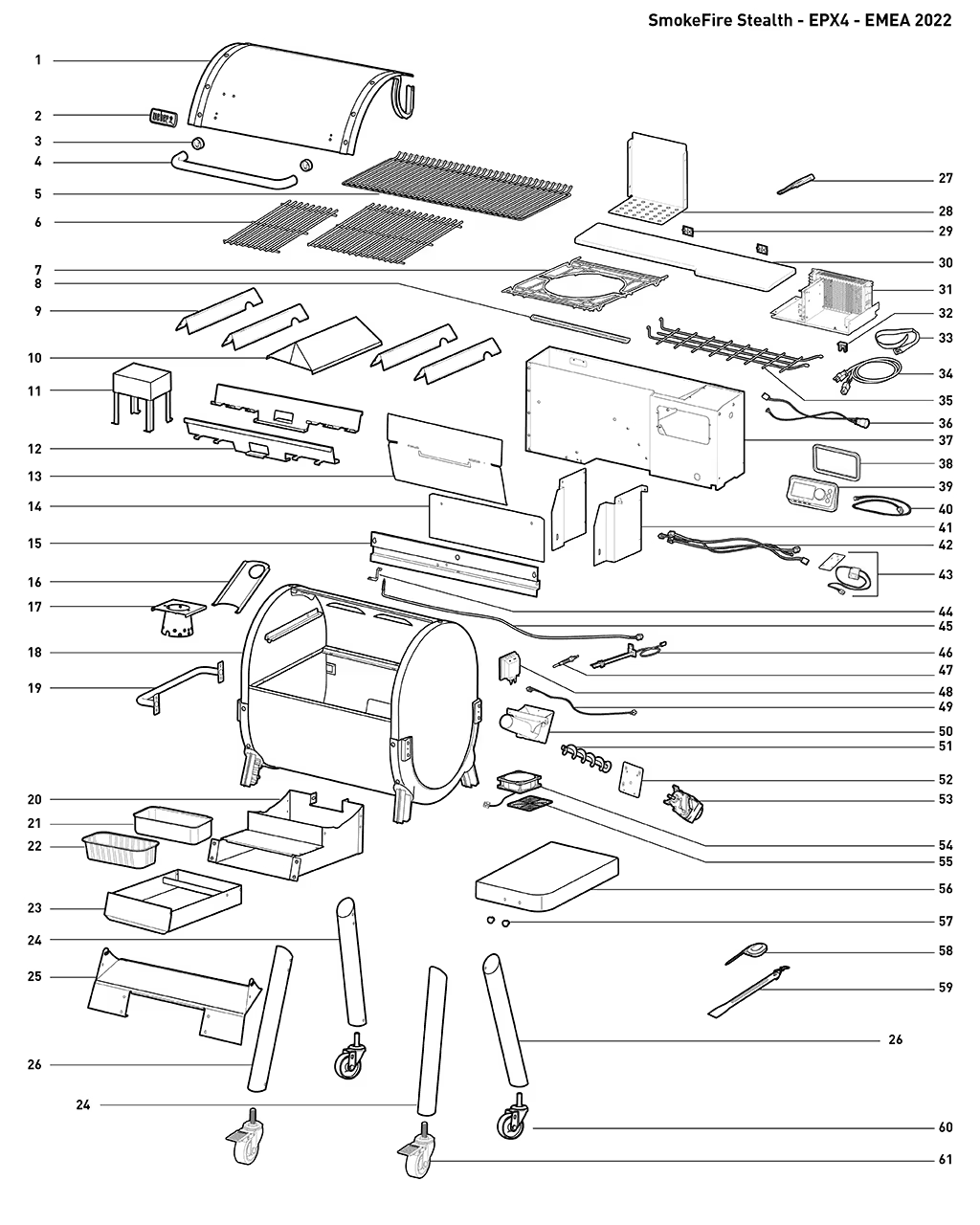 SmokeFire Stealth - EPX4 - EMEA 2022

1
2
3
4
5
6
7
8
9
10
11
12
13
14
15
16
17
18
19
20
21
22
23
24
25
26
24
27
28
29
30
31
32
33
34
35
36
37
38
39
40
41
42
43
44
45
46
47
48
49
50
51
52
53
54
55
56
57
58
59
26
60
61