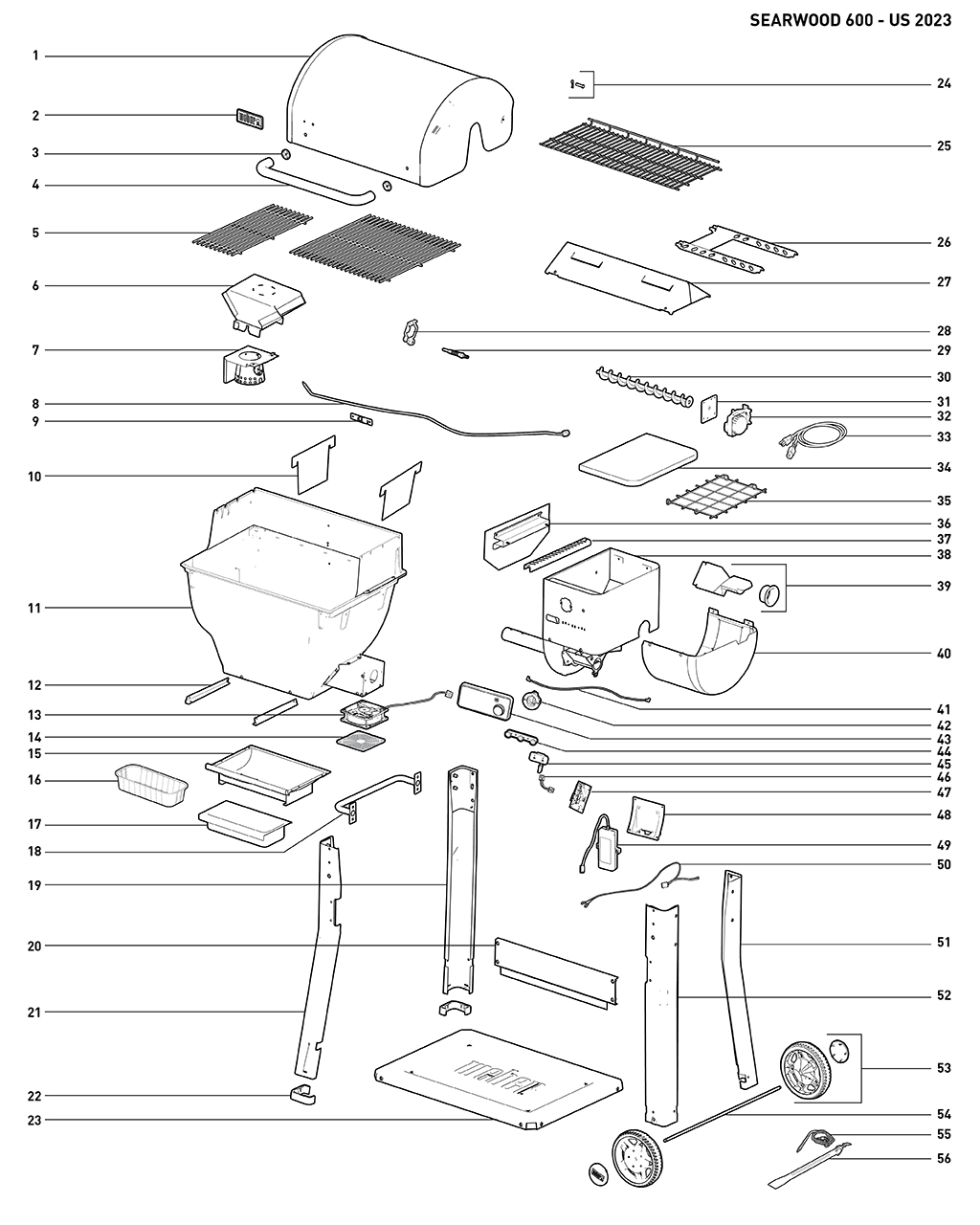 SEARWOOD 600 - US 2023

1
2
3
4
5
6
7
8
9
10
11
12
13
14
15
16
17
18
19
20
21
22
23

24
25
26
27
28
29
30
31
32
33
34
35
36
37
38
39
40
41
42
43
44
45
46
47
48
49
50
51
52
53
54
55
56

weber