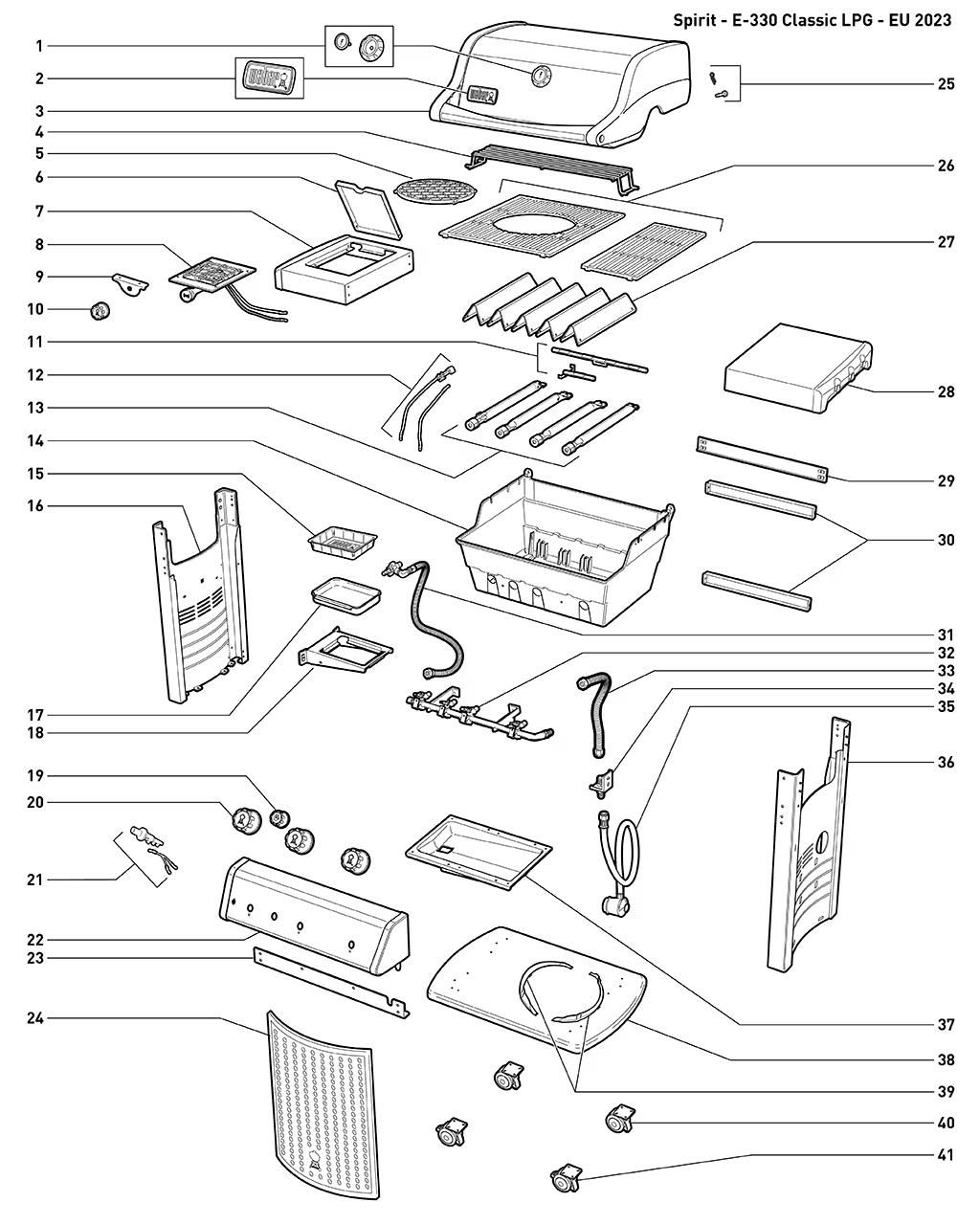 Spirit - E-330 Classic LPG - EU 2023

1
2
3
4
5
6
7
8
9
10
11
12
13
14
15
16
17
18
19
20
21
22
23
24
25
26
27
28
29
30
31
32
33
34
35
36
37
38
39
40
41