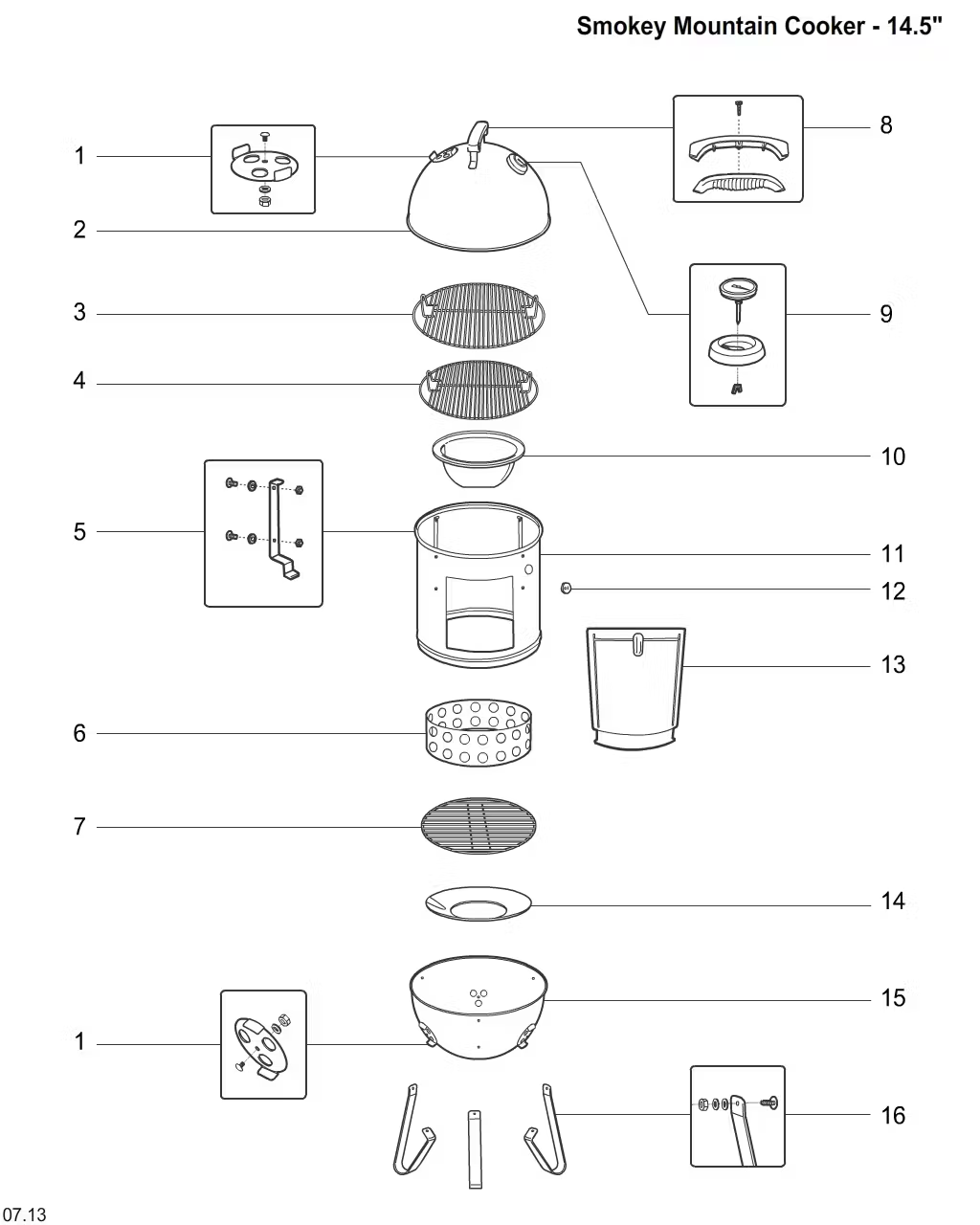 Smokey Mountain Cooker - 14.5"

1
2
3
4
5
6
7
1

8
9
10
11
12
13
14
15
16

07.13