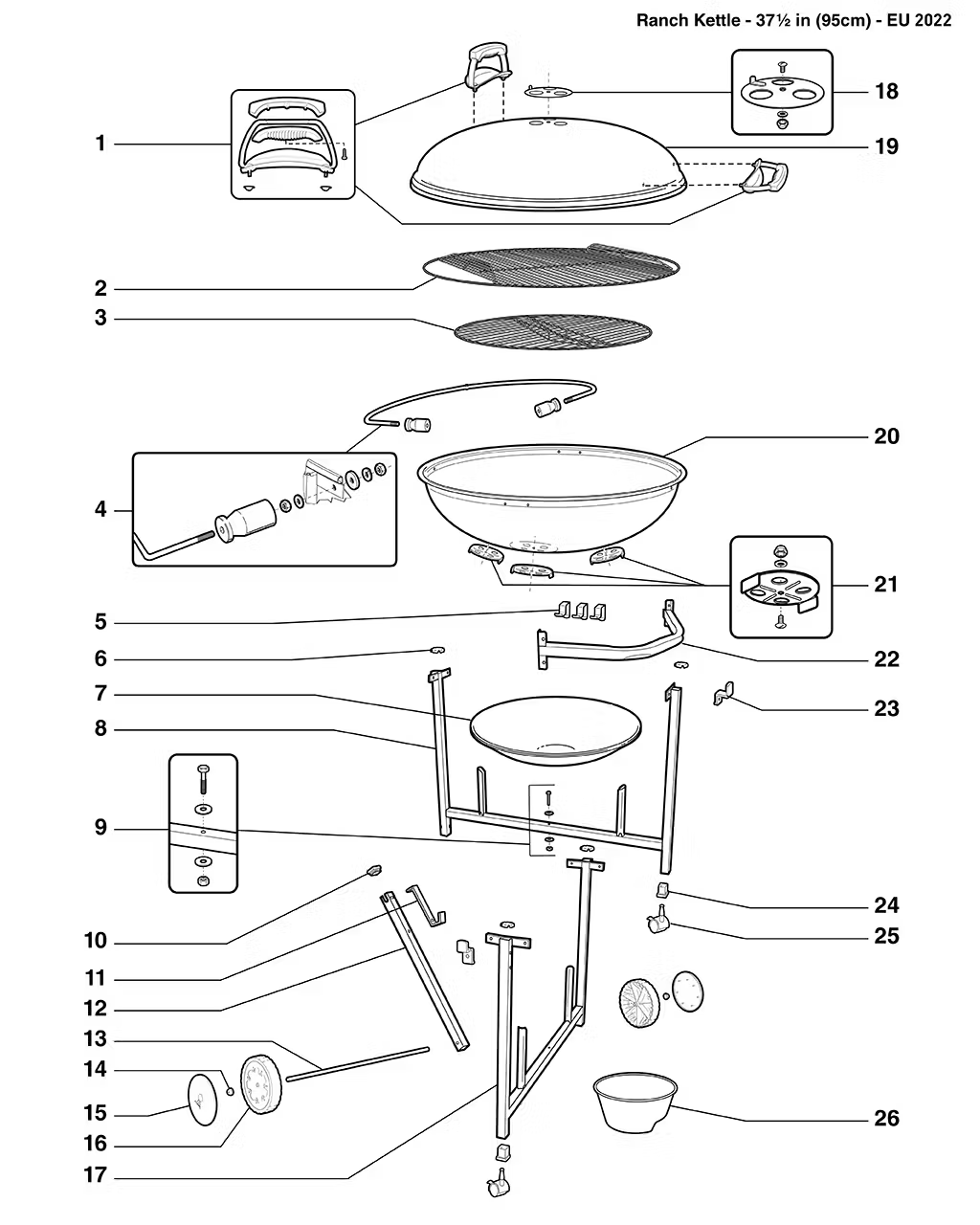 Ranch Kettle - 37½ in (95cm) - EU 2022

1
2
3
4
5
6
7
8
9
10
11
12
13
14
15
16
17
18
19
20
21
22
23
24
25
26