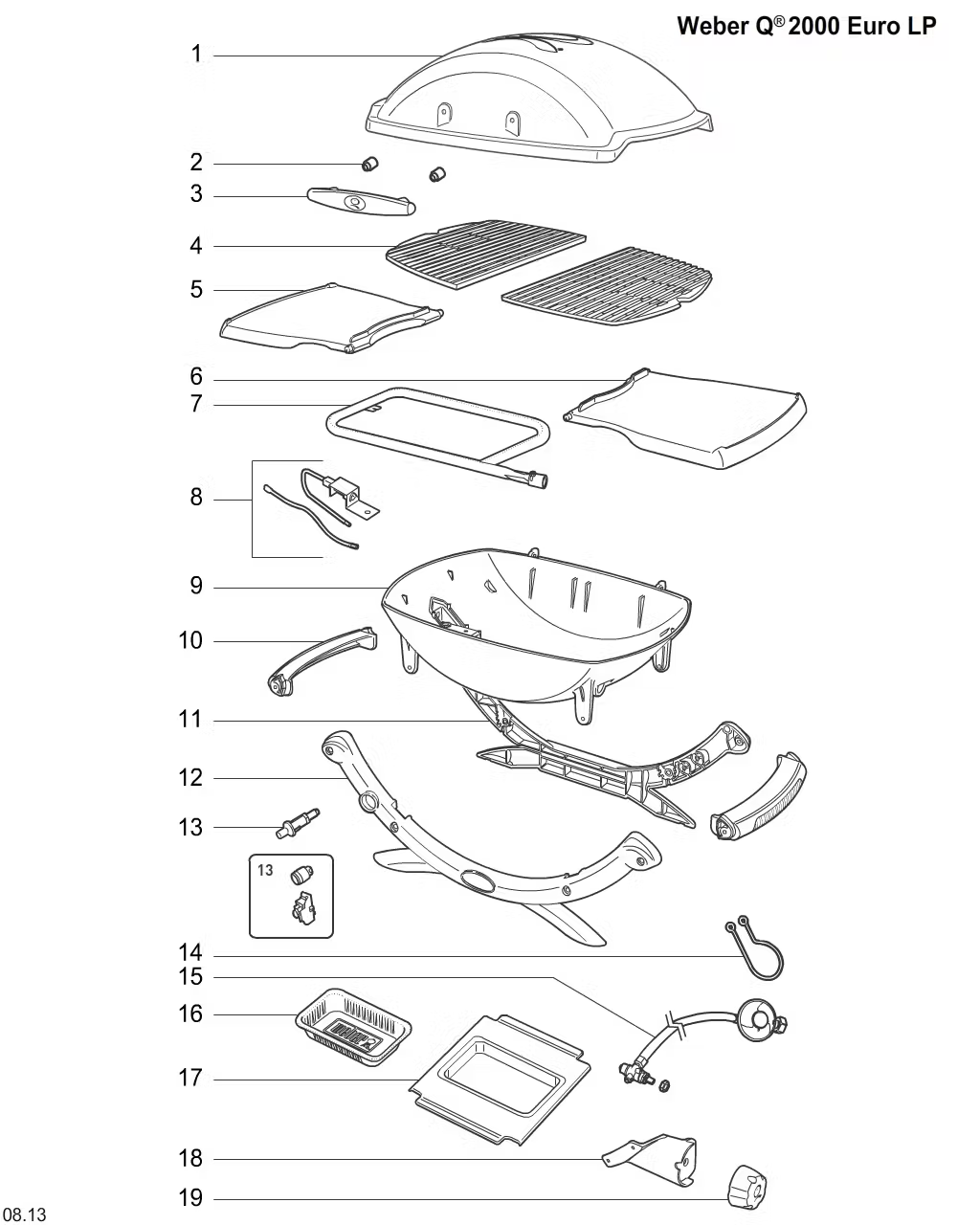 Weber Q® 2000 Euro LP

1
2
3
4
5
6
7
8
9
10
11
12
13
13
14
15
16
17
18
19

08.13