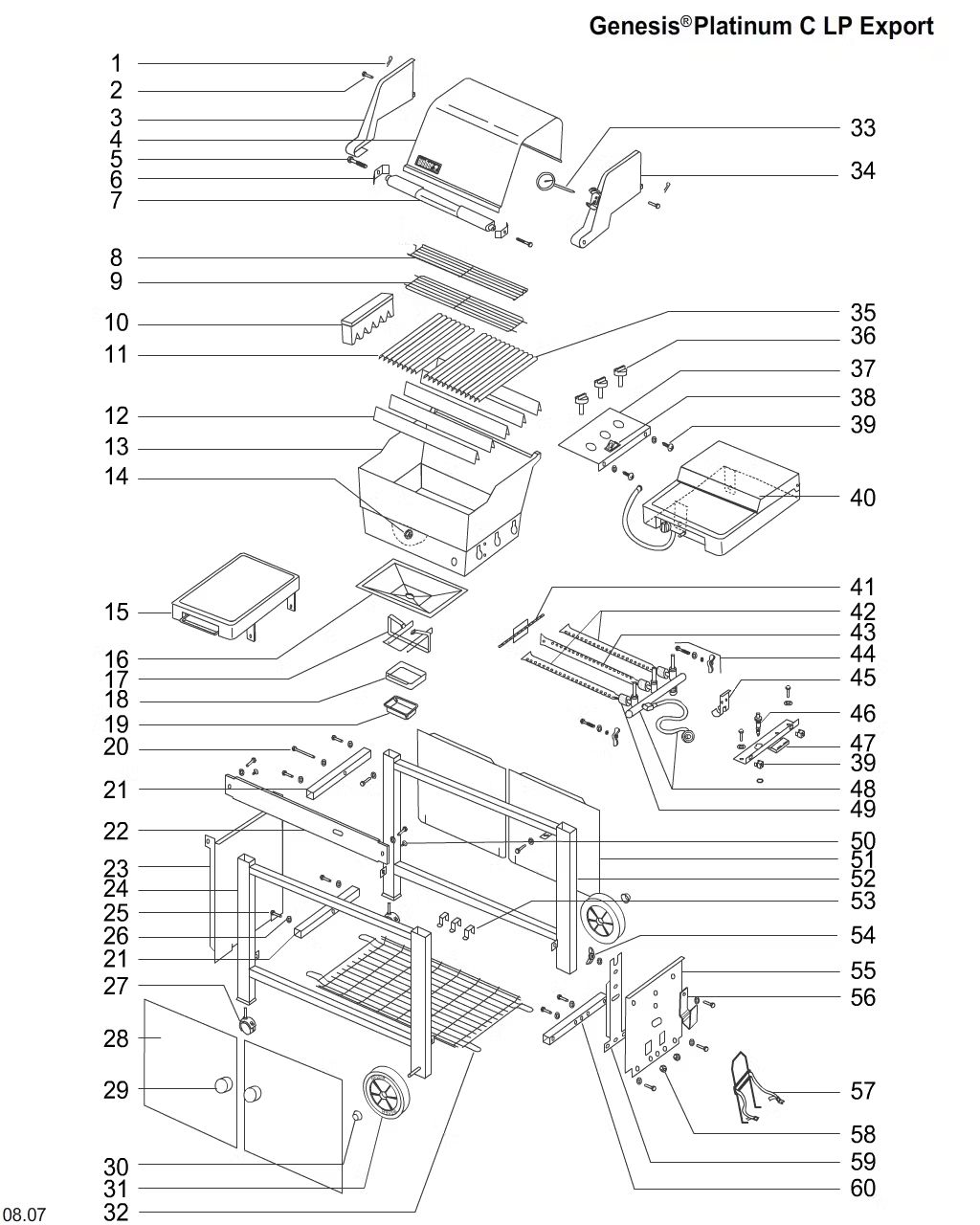 Genesis® Platinum C LP Export

1
2
3
4
5
6
7
8
9
10
11
12
13
14
15
16
17
18
19
20
21
22
23
24
25
26
21
27
28
29
30
31
32

33
34
35
36
37
38
39
40
41
42
43
44
45
46
47
39
48
49
50
51
52
53
54
55
56
57
58
59
60

08.07