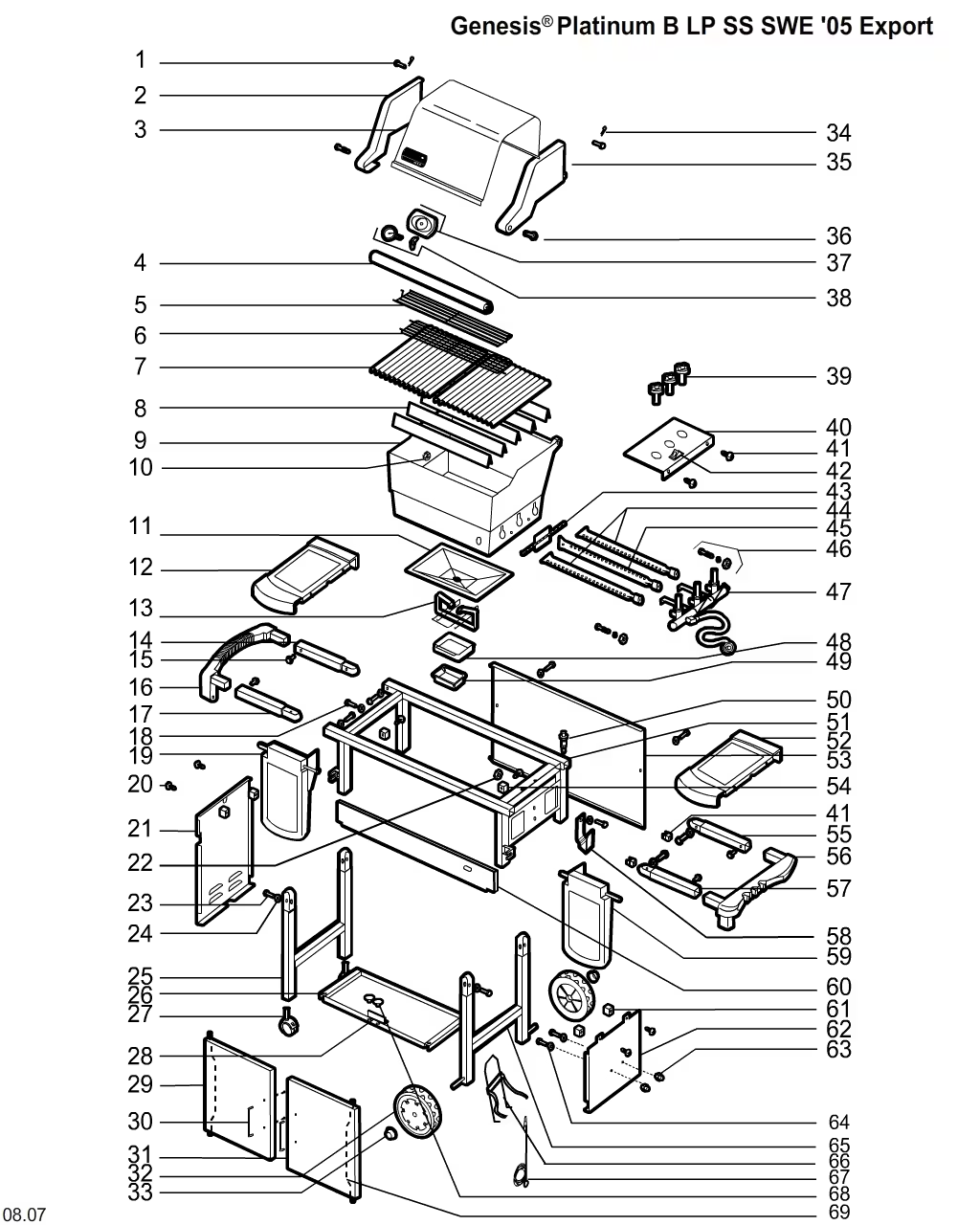 Genesis® Platinum B LP SS SWE '05 Export

1
2
3
4
5
6
7
8
9
10
11
12
13
14
15
16
17
18
19
20
21
22
23
24
25
26
27
28
29
30
31
32
33

34
35
36
37
38
39
40
41
42
43
44
45
46
47
48
49
50
51
52
53
54
41
55
56
57
58
59
60
61
62
63
64
65
66
67
68
69

08.07