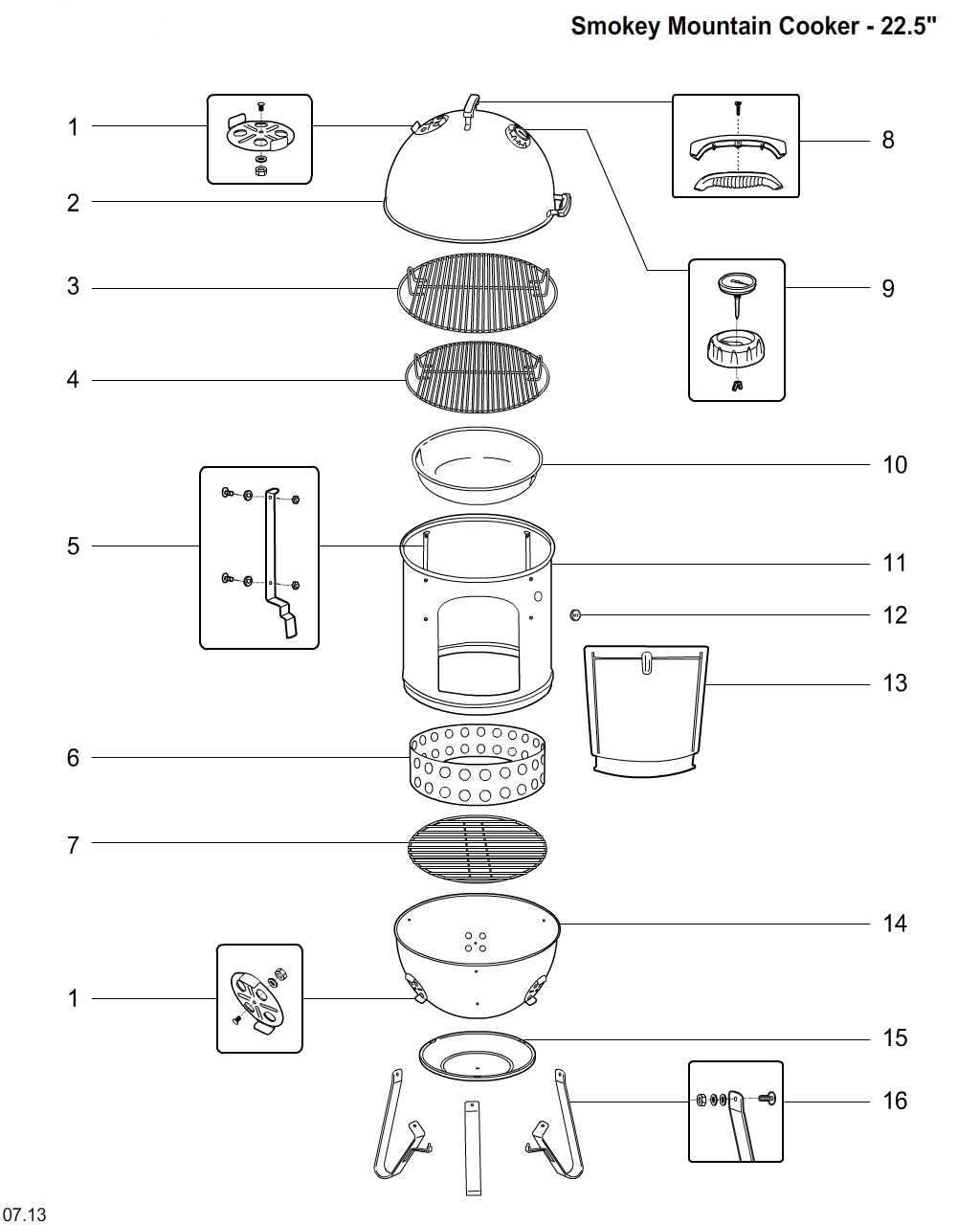 Smokey Mountain Cooker - 22.5"

1
2
3
4
5
6
7
1

8
9
10
11
12
13
14
15
16

07.13