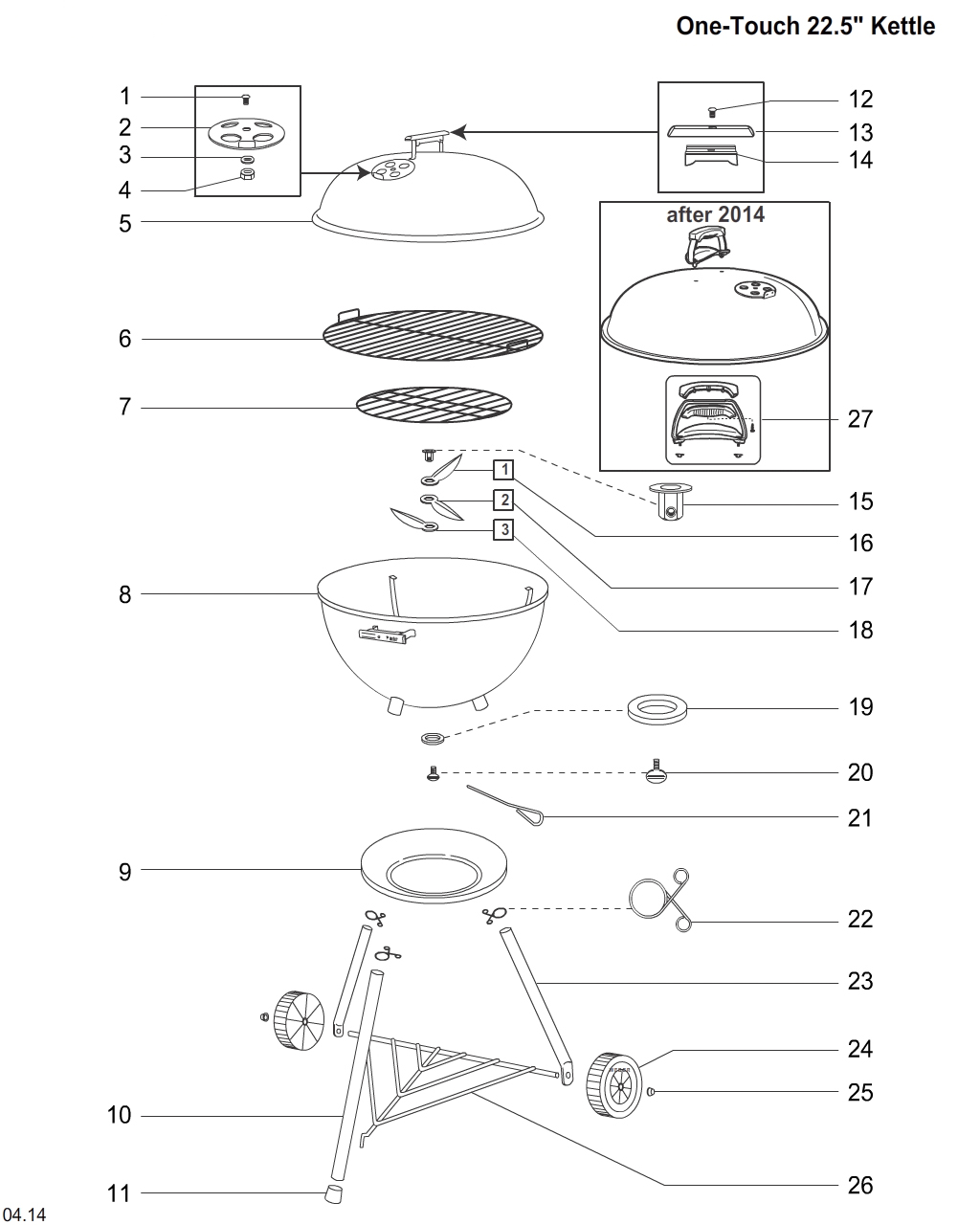 One-Touch 22.5" Kettle

1
2
3
4
5
6
7
8
9
10
11

12
13
14

after 2014

27
1
2
3
15
16
17
18
19
20
21
22
23
24
25
26

04.14