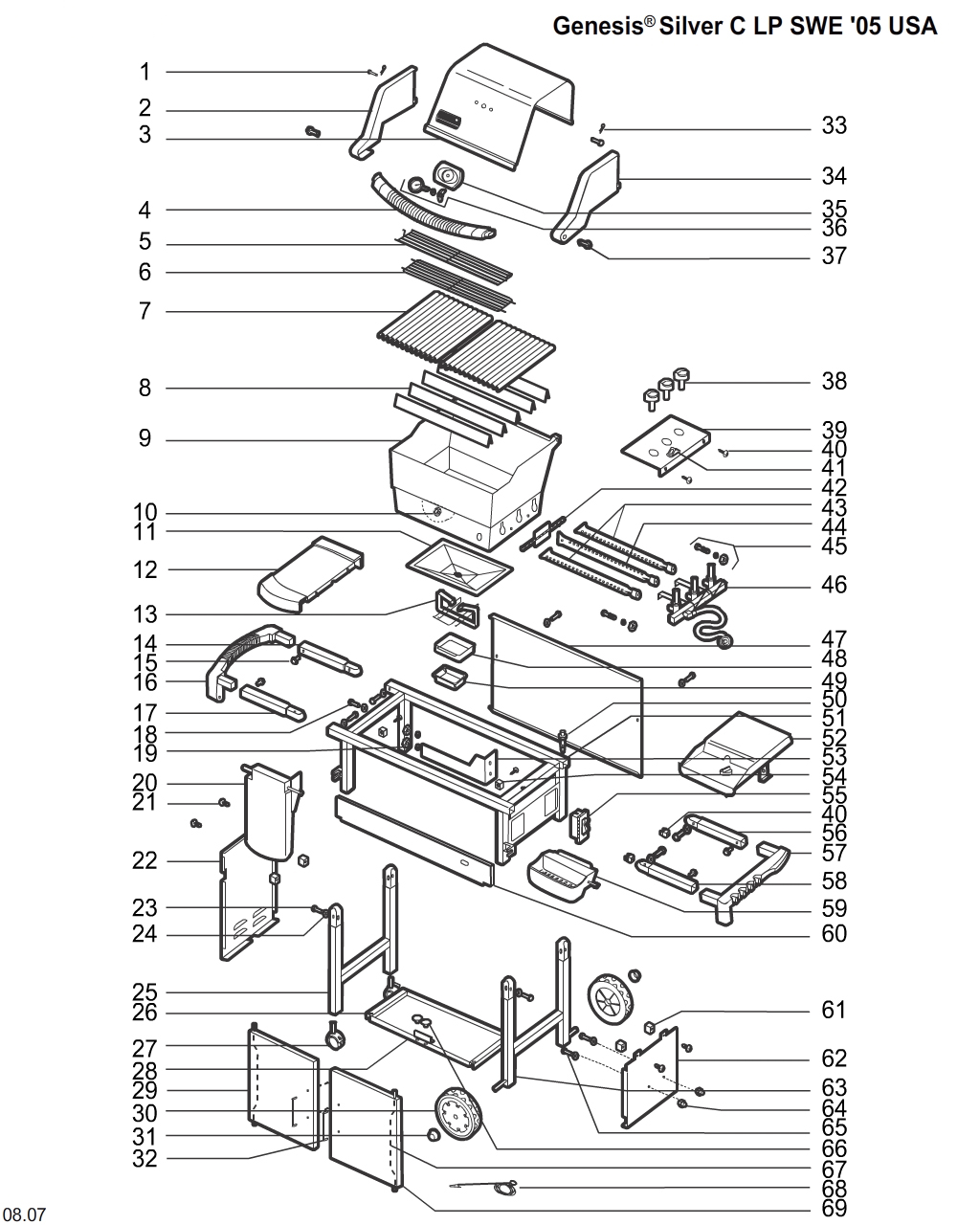 Genesis® Silver C LP SWE '05 USA

1
2
3
4
5
6
7
8
9
10
11
12
13
14
15
16
17
18
19
20
21
22
23
24
25
26
27
28
29
30
31
32

33
34
35
36
37
38
39
40
41
42
43
44
45
46
47
48
49
50
51
52
53
54
55
40
56
57
58
59
60
61
62
63
64
65
66
67
68
69

08.07