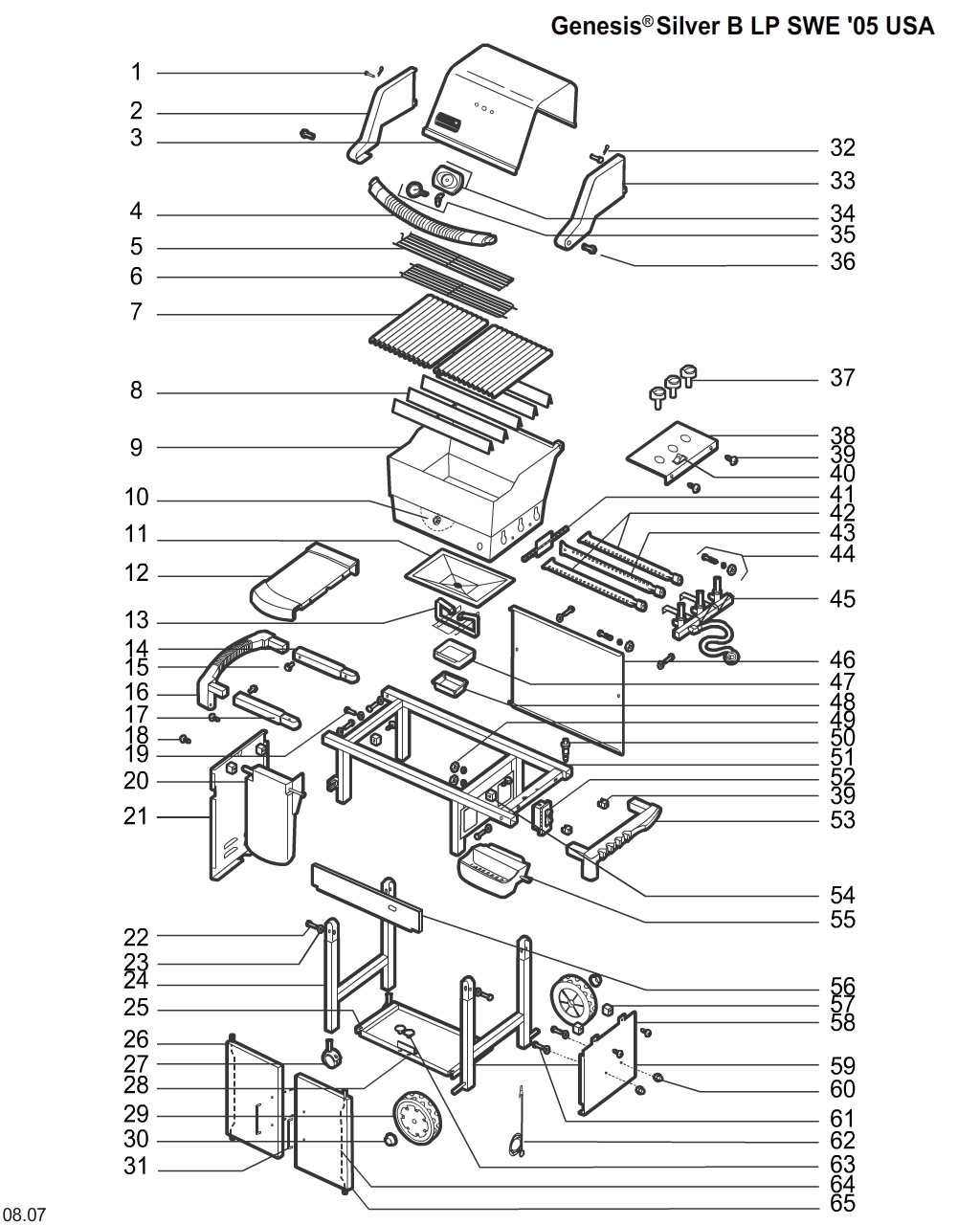 Genesis® Silver B LP SWE '05 USA

1
2
3
4
5
6
7
8
9
10
11
12
13
14
15
16
17
18
19
20
21
22
23
24
25
26
27
28
29
30
31

32
33
34
35
36
37
38
39
40
41
42
43
44
45
46
47
48
49
50
51
52
39
53
54
55
56
57
58
59
60
61
62
63
64
65

08.07