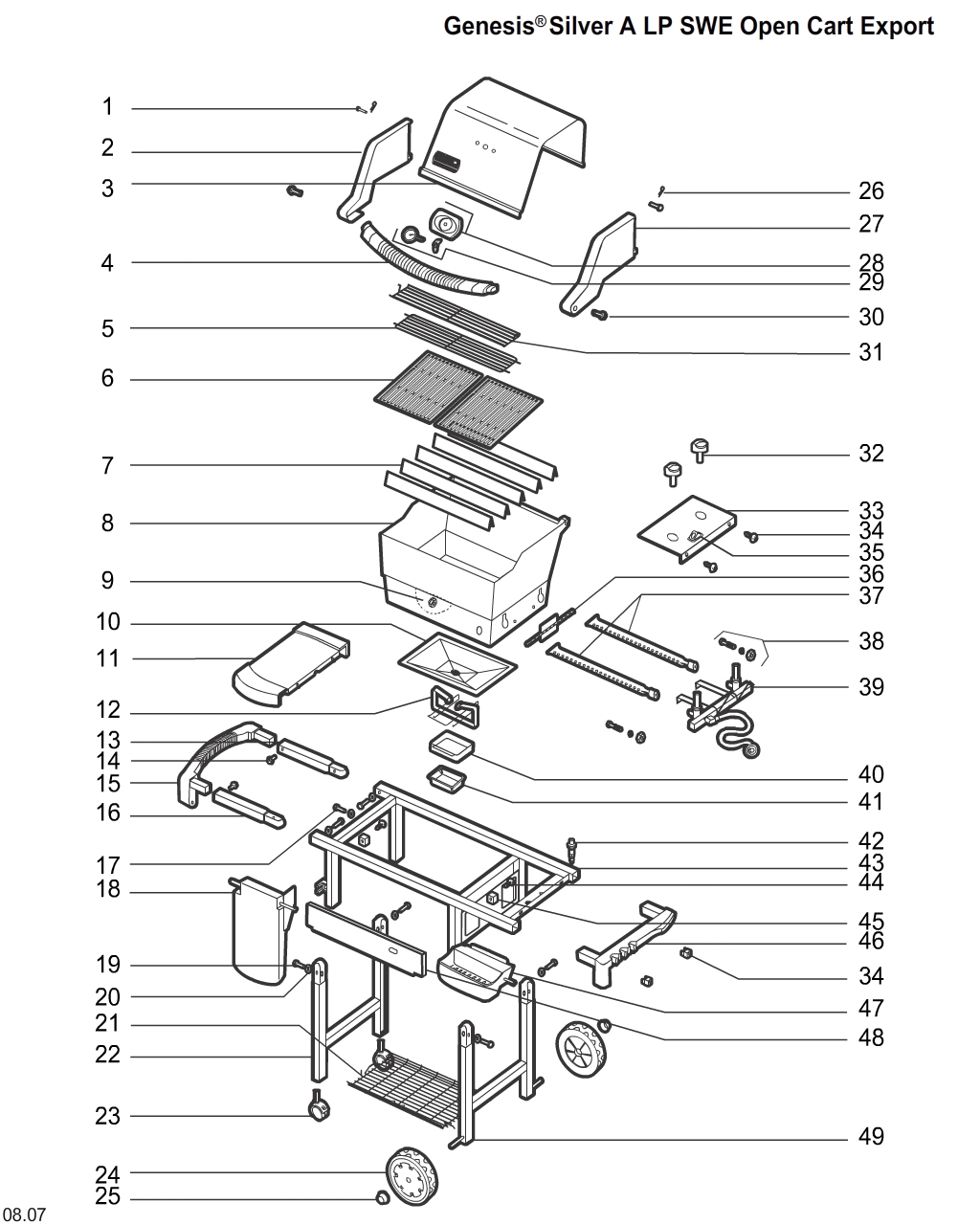 Genesis® Silver A LP SWE Open Cart Export

1
2
3
4
5
6
7
8
9
10
11
12
13
14
15
16
17
18
19
20
21
22
23
24
25

26
27
28
29
30
31
32
33
34
35
36
37
38
39
40
41
42
43
44
45
46
34
47
48
49

08.07