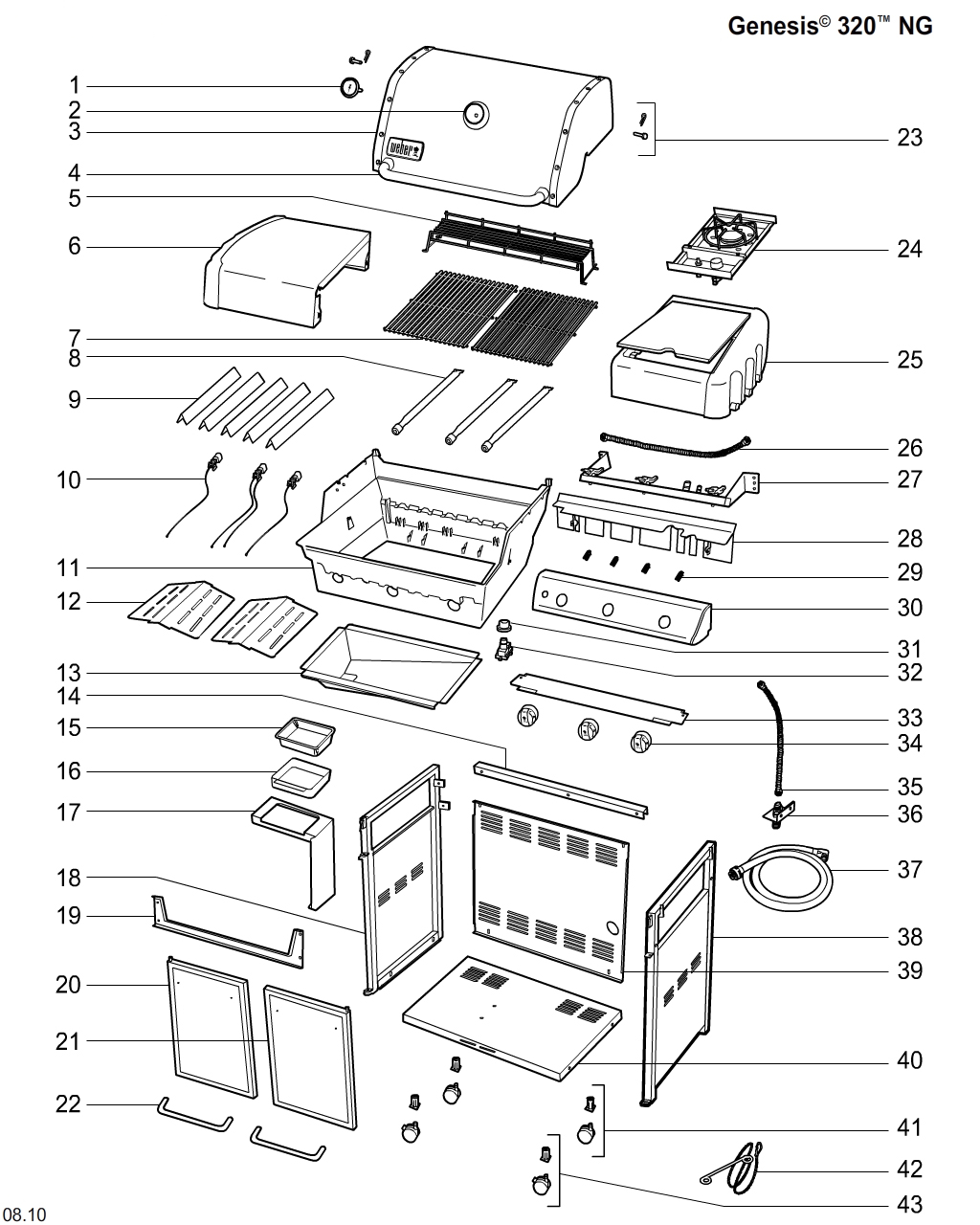 Genesis© 320™ NG

1
2
3
4
5
6
7
8
9
10
11
12
13
14
15
16
17
18
19
20
21
22

weber

23
24
25
26
27
28
29
30
31
32
33
34
35
36
37
38
39
40
41
42
43

08.10