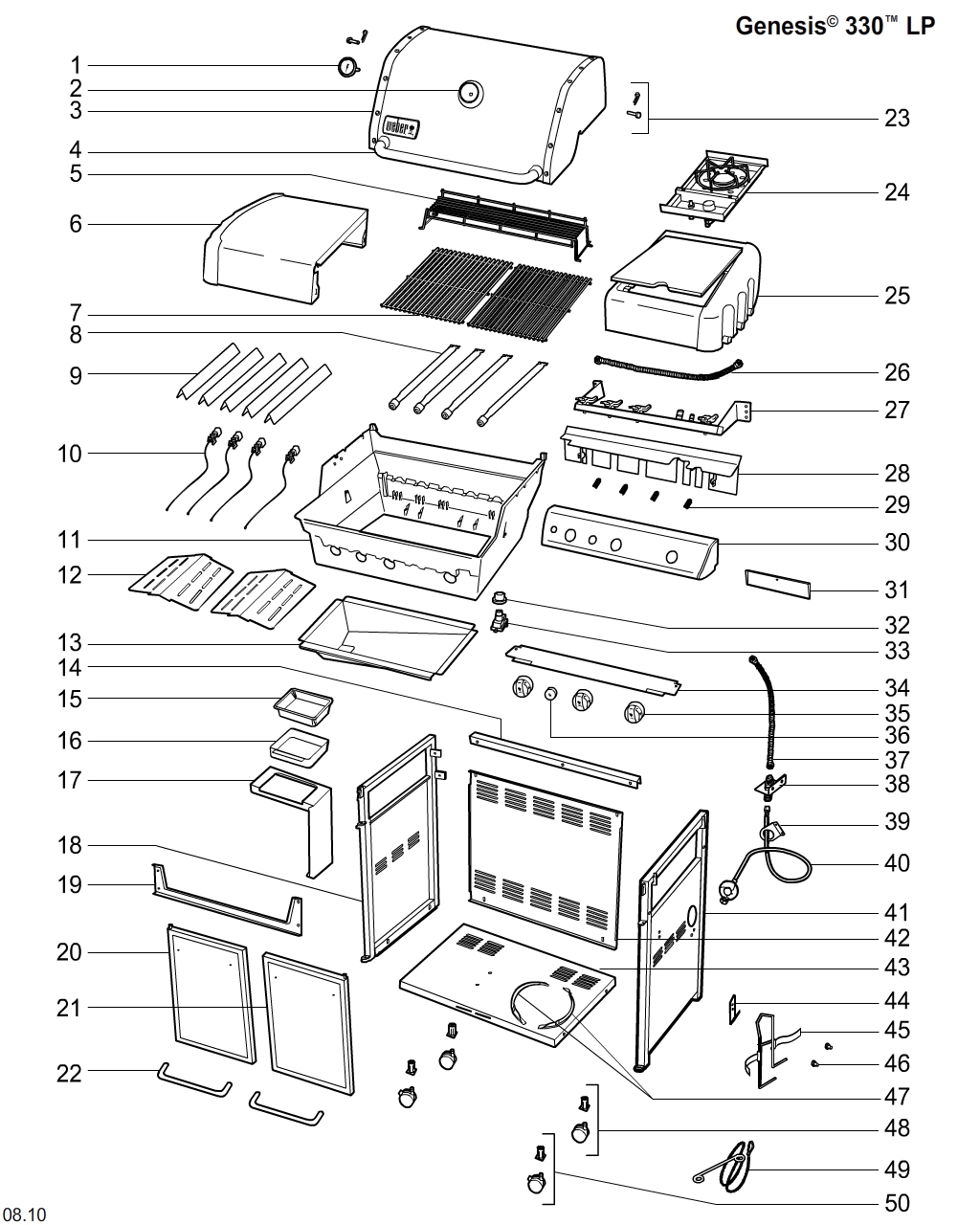 Genesis© 330™ LP

1
2
3
4
5
6
7
8
9
10
11
12
13
14
15
16
17
18
19
20
21
22

weber

23
24
25
26
27
28
29
30
31
32
33
34
35
36
37
38
39
40
41
42
43
44
45
46
47
48
49
50

08.10