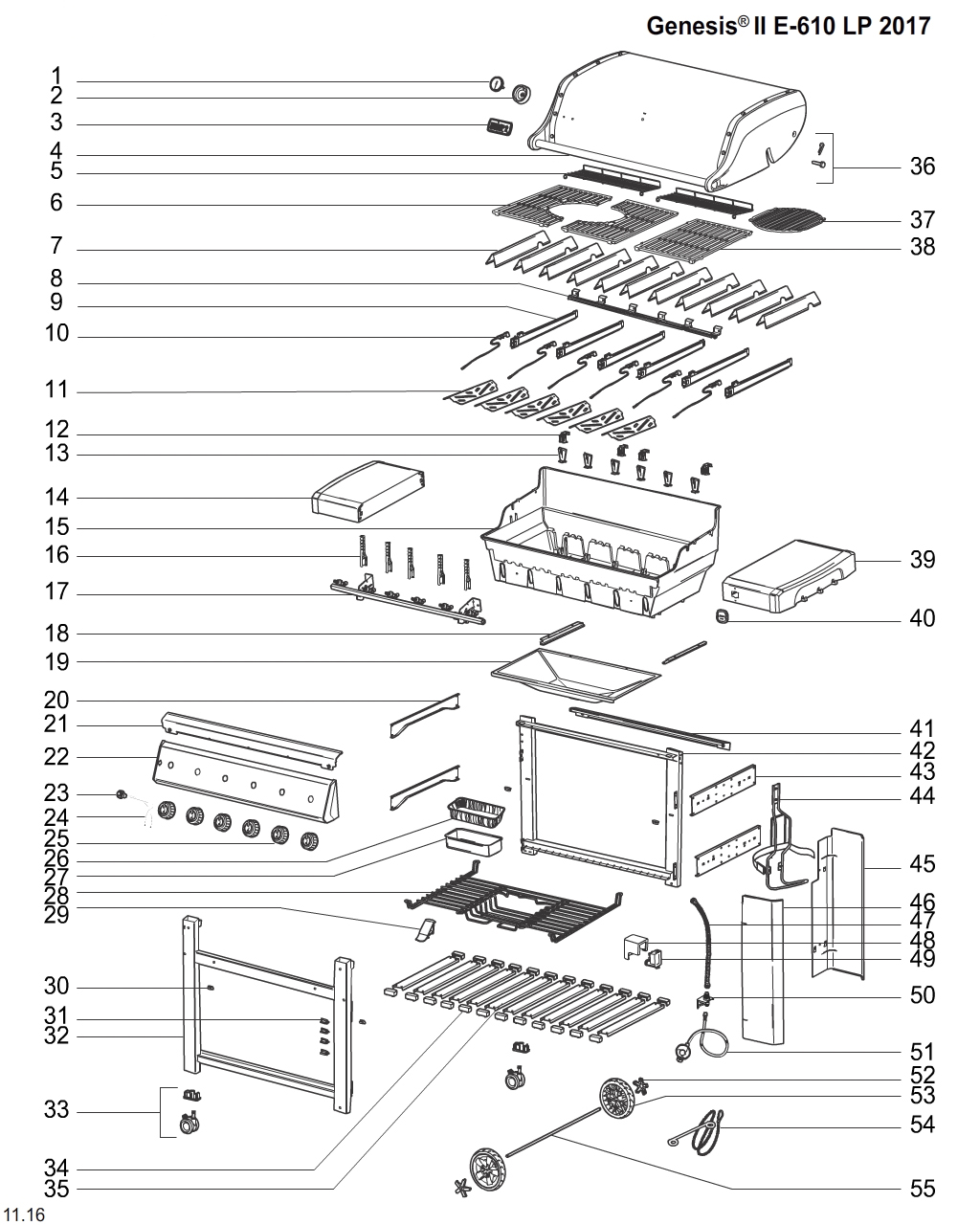 Genesis® II E-610 LP 2017

1
2
3
4
5
6
7
8
9
10
11
12
13
14
15
16
17
18
19
20
21
22
23
24
25
26
27
28
29
30
31
32
33
34
35

36
37
38
39
40
41
42
43
44
45
46
47
48
49
50
51
52
53
54
55

11.16