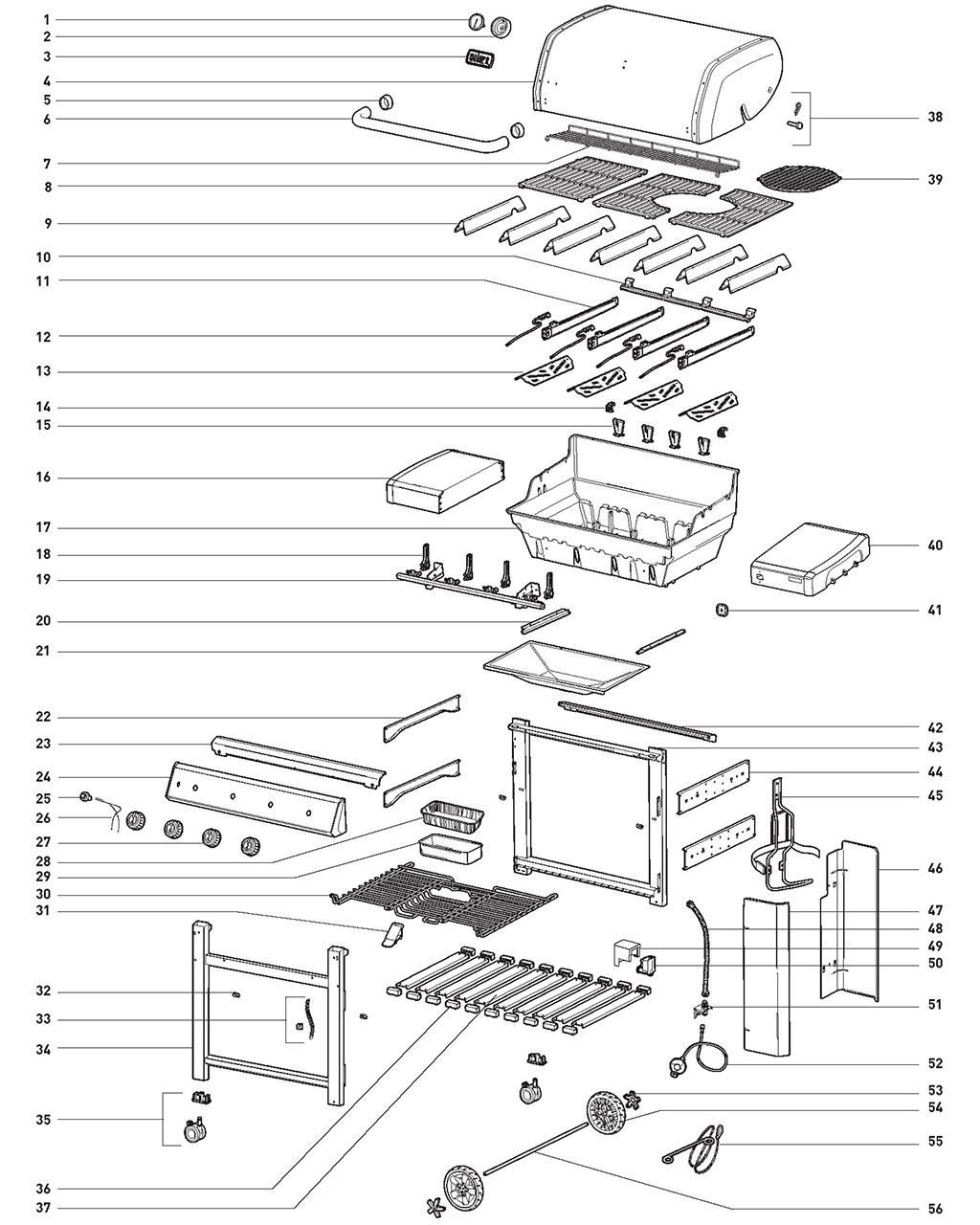 1
2
3
4
5
6
7
8
9
10
11
12
13
14
15
16
17
18
19
20
21
22
23
24
25
26
27
28
29
30
31
32
33
34
35
36
37
38
39
40
41
42
43
44
45
46
47
48
49
50
51
52
53
54
55
56