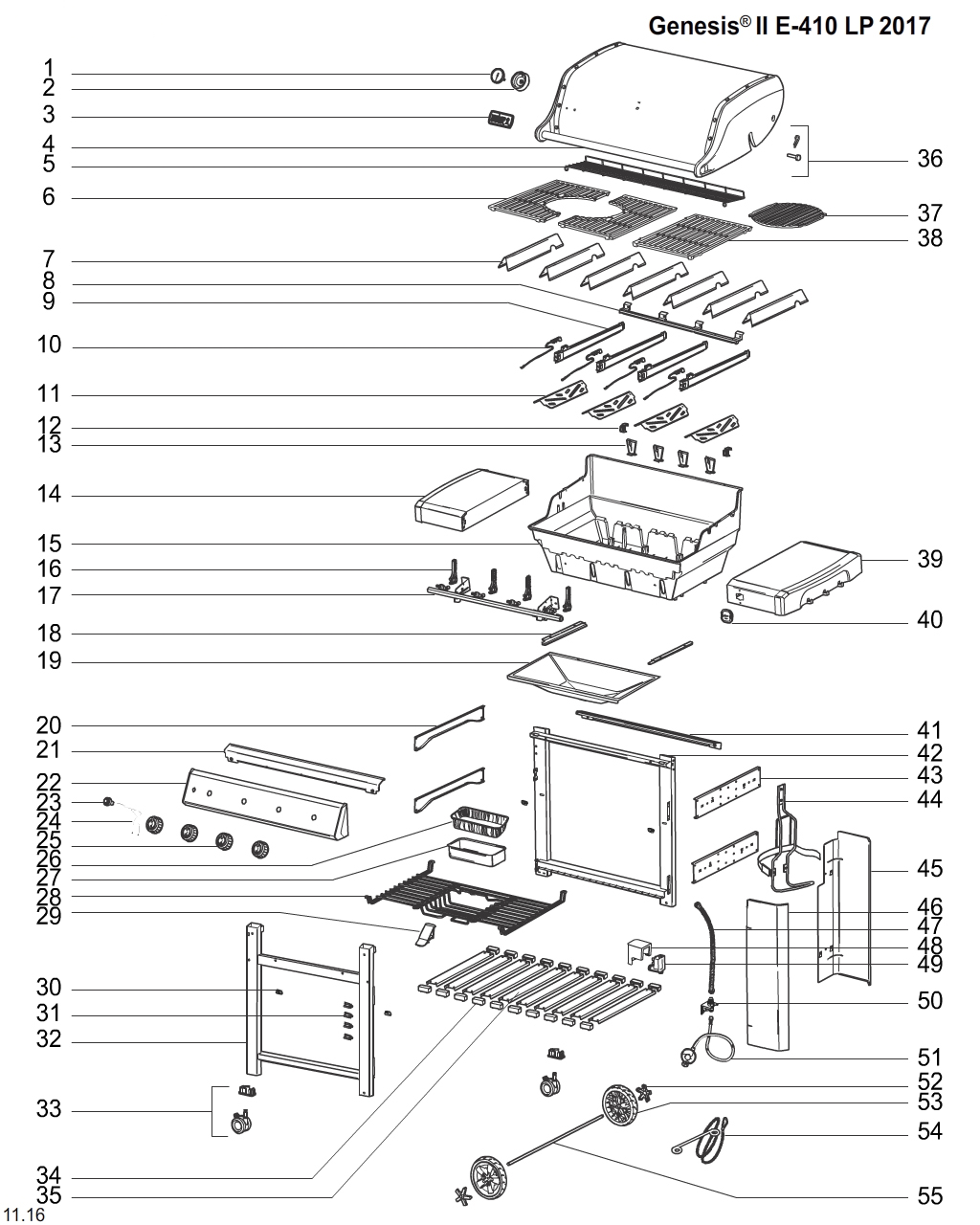 Genesis® II E-410 LP 2017

1
2
3
4
5
6
7
8
9
10
11
12
13
14
15
16
17
18
19
20
21
22
23
24
25
26
27
28
29
30
31
32
33
34
35

36
37
38
39
40
41
42
43
44
45
46
47
48
49
50
51
52
53
54
55

11.16