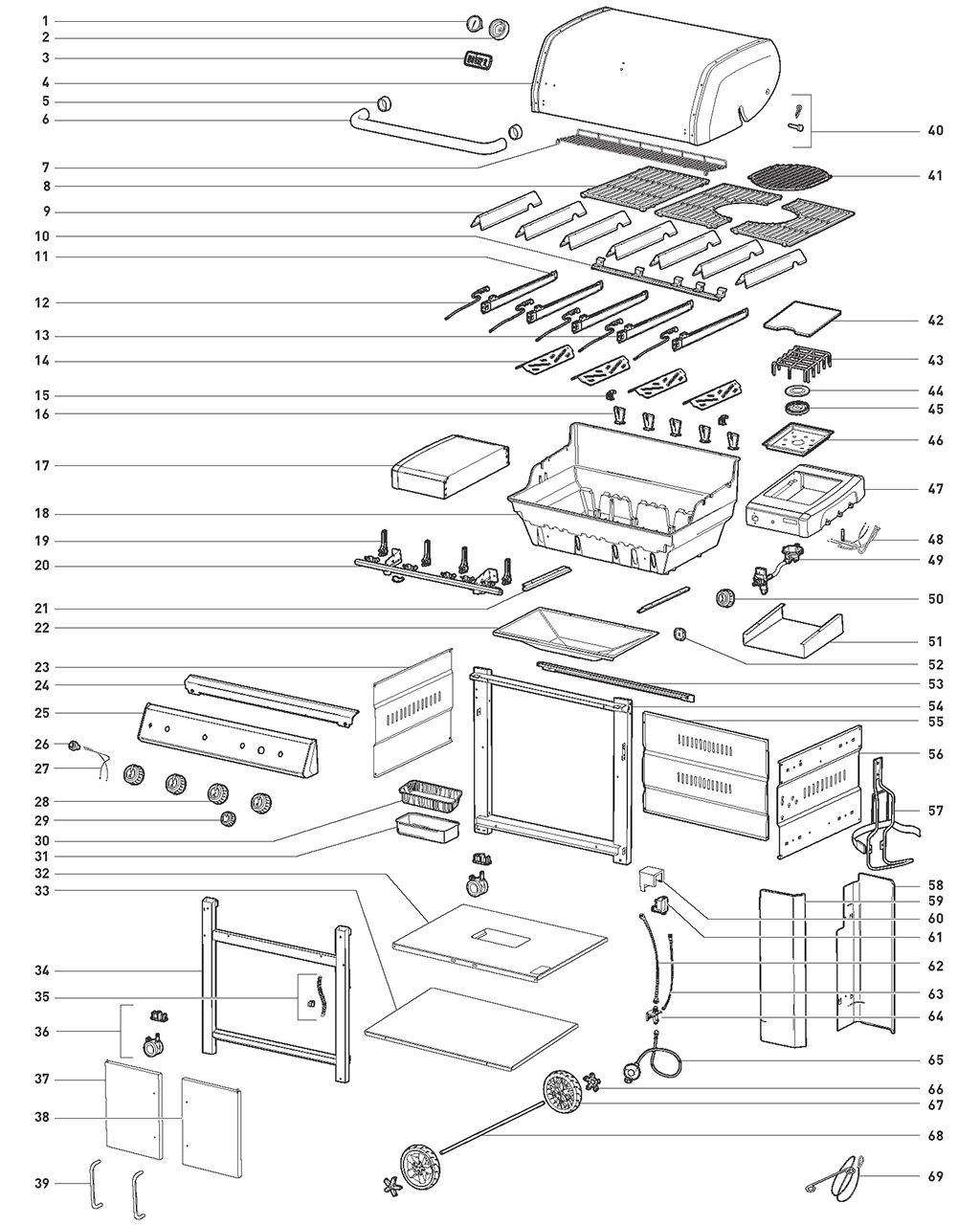 1
2
3
4
5
6
7
8
9
10
11
12
13
14
15
16
17
18
19
20
21
22
23
24
25
26
27
28
29
30
31
32
33
34
35
36
37
38
39
40
41
42
43
44
45
46
47
48
49
50
51
52
53
54
55
56
57
58
59
60
61
62
63
64
65
66
67
68
69