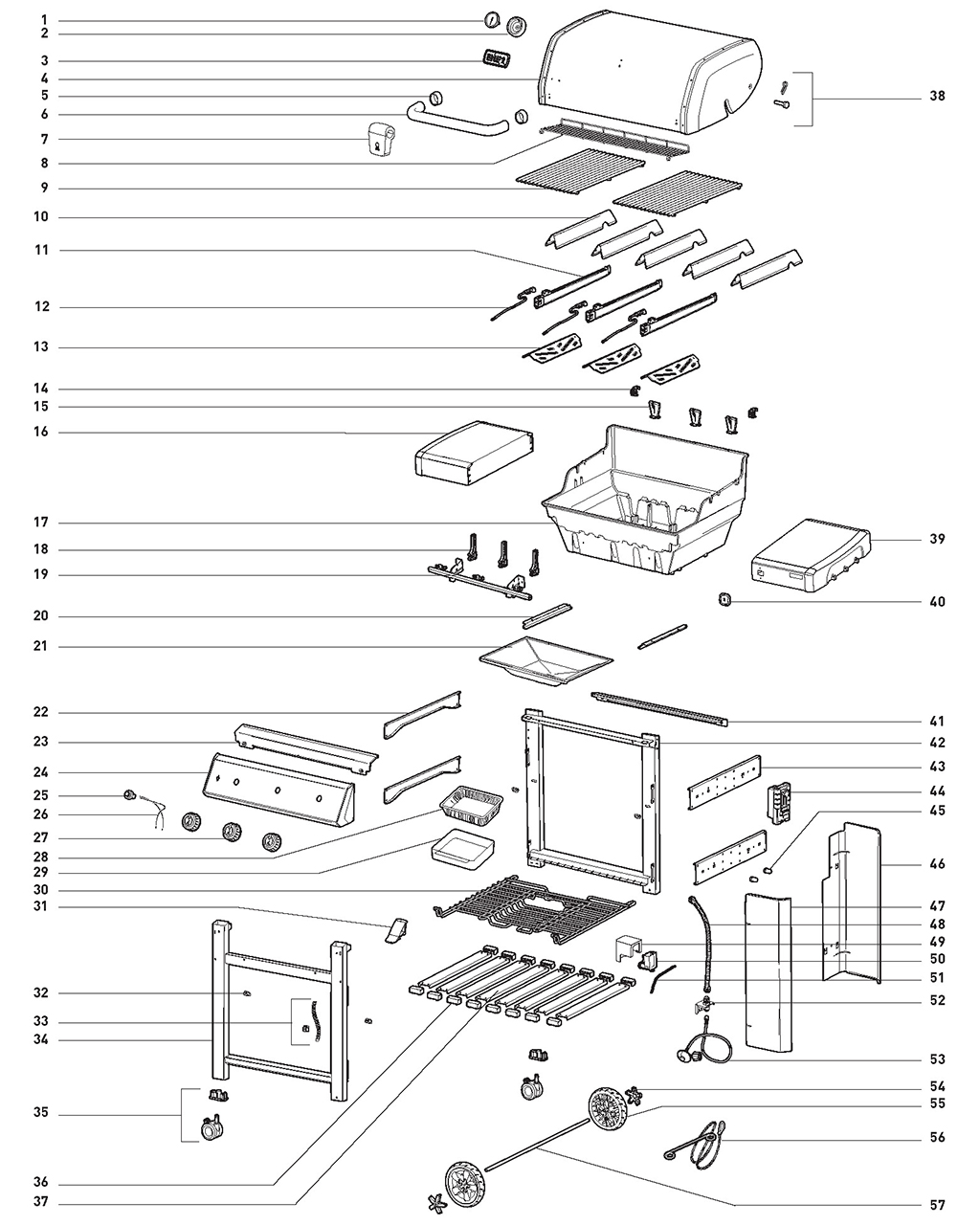 1
2
3
4
5
6
7
8
9
10
11
12
13
14
15
16
17
18
19
20
21
22
23
24
25
26
27
28
29
30
31
32
33
34
35
36
37
38
39
40
41
42
43
44
45
46
47
48
49
50
51
52
53
54
55
56
57