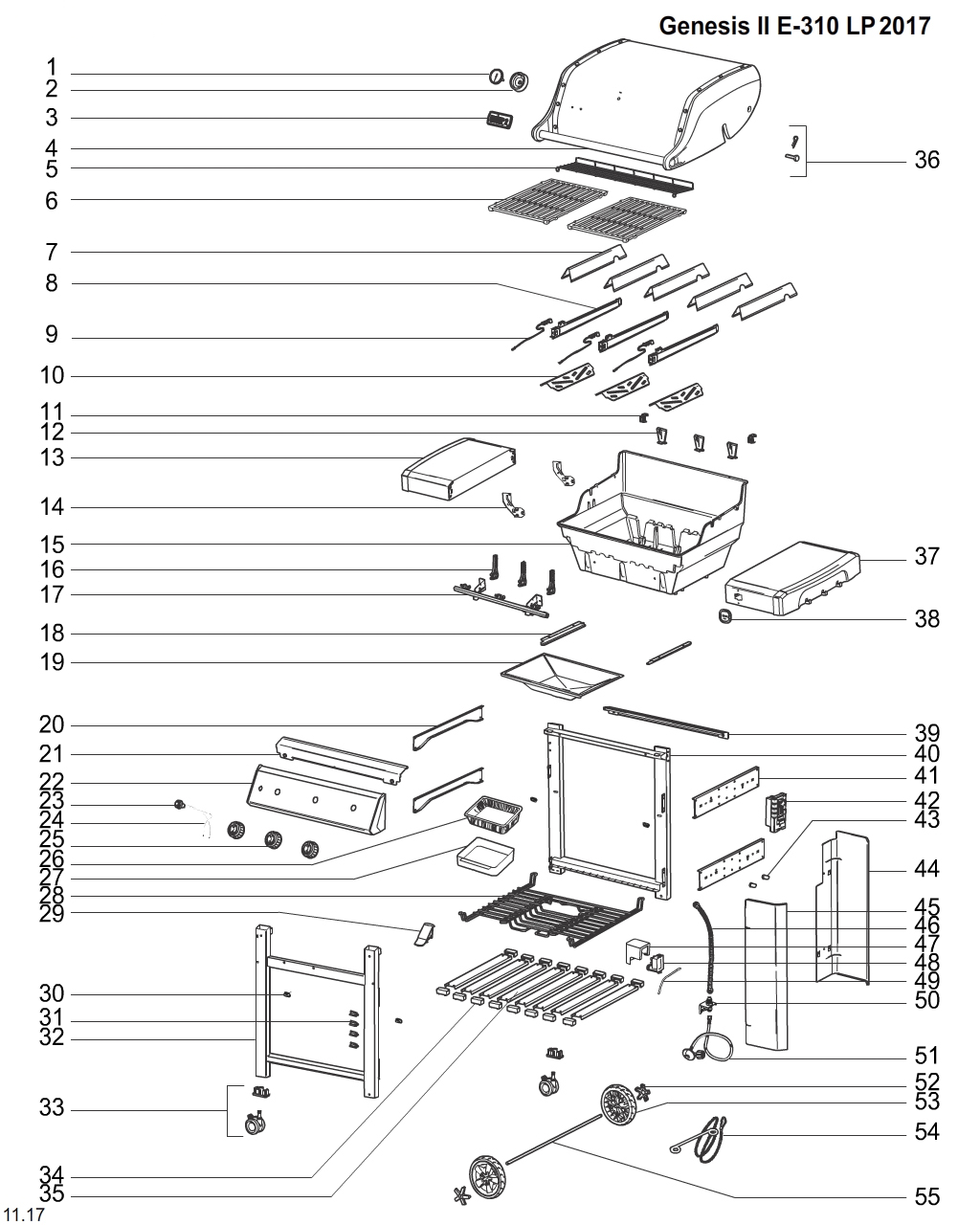 Genesis II E-310 LP 2017

1
2
3
4
5
6
7
8
9
10
11
12
13
14
15
16
17
18
19
20
21
22
23
24
25
26
27
28
29
30
31
32
33
34
35

36
37
38
39
40
41
42
43
44
45
46
47
48
49
50
51
52
53
54
55

11.17