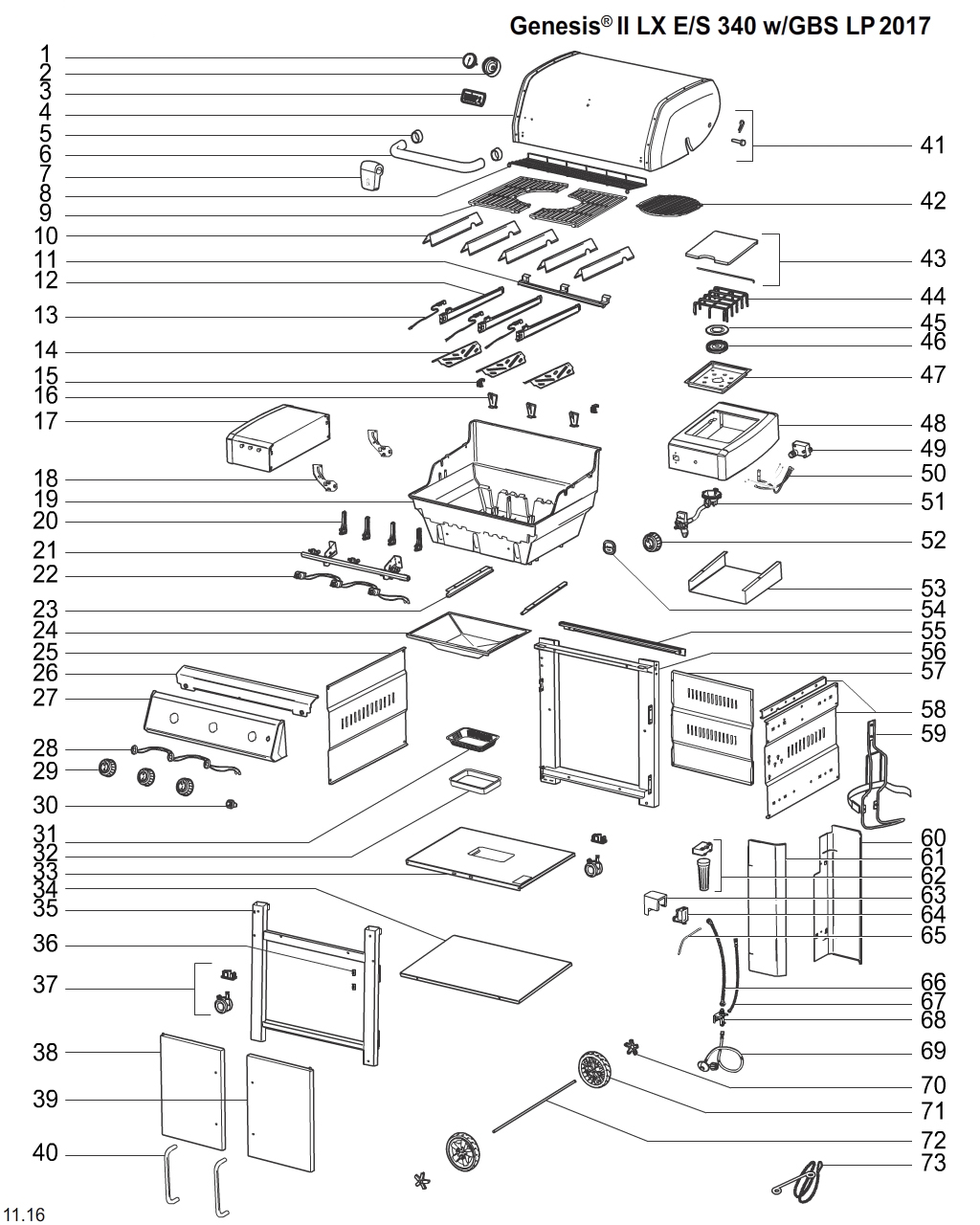 Genesis® II LX E/S 340 w/GBS LP 2017

1
2
3
4
5
6
7
8
9
10
11
12
13
14
15
16
17
18
19
20
21
22
23
24
25
26
27
28
29
30
31
32
33
34
35
36
37
38
39
40

41
42
43
44
45
46
47
48
49
50
51
52
53
54
55
56
57
58
59
60
61
62
63
64
65
66
67
68
69
70
71
72
73

11.16