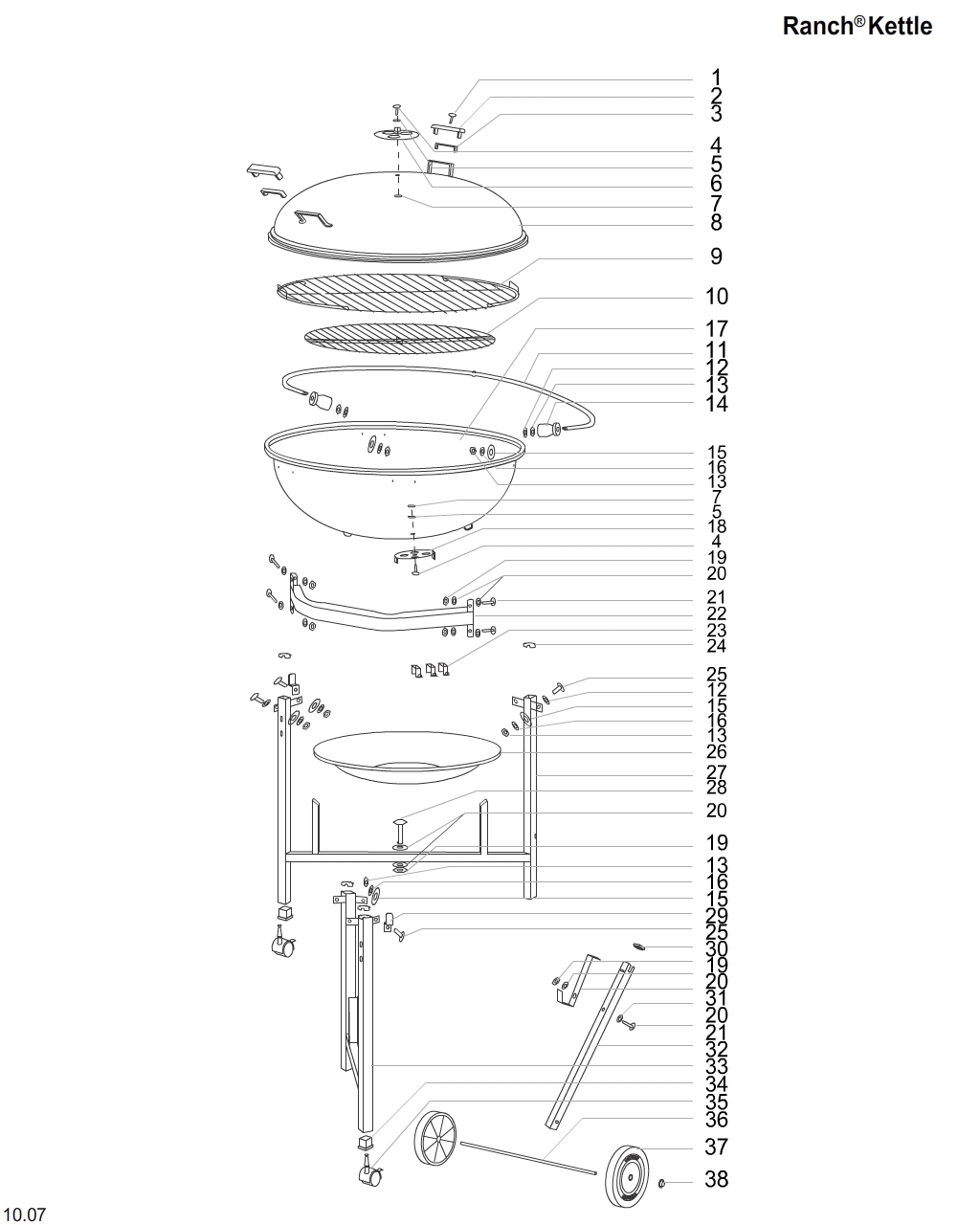 Ranch® Kettle

1
2
3
4
5
6
7
8
9
10
17
11
12
13
14
15
16
13
7
5
18
4
19
20
21
22
23
24
25
12
15
16
13
26
27
28
20
19
13
16
15
29
25
30
19
20
31
20
21
32
33
34
35
36
37
38

10.07