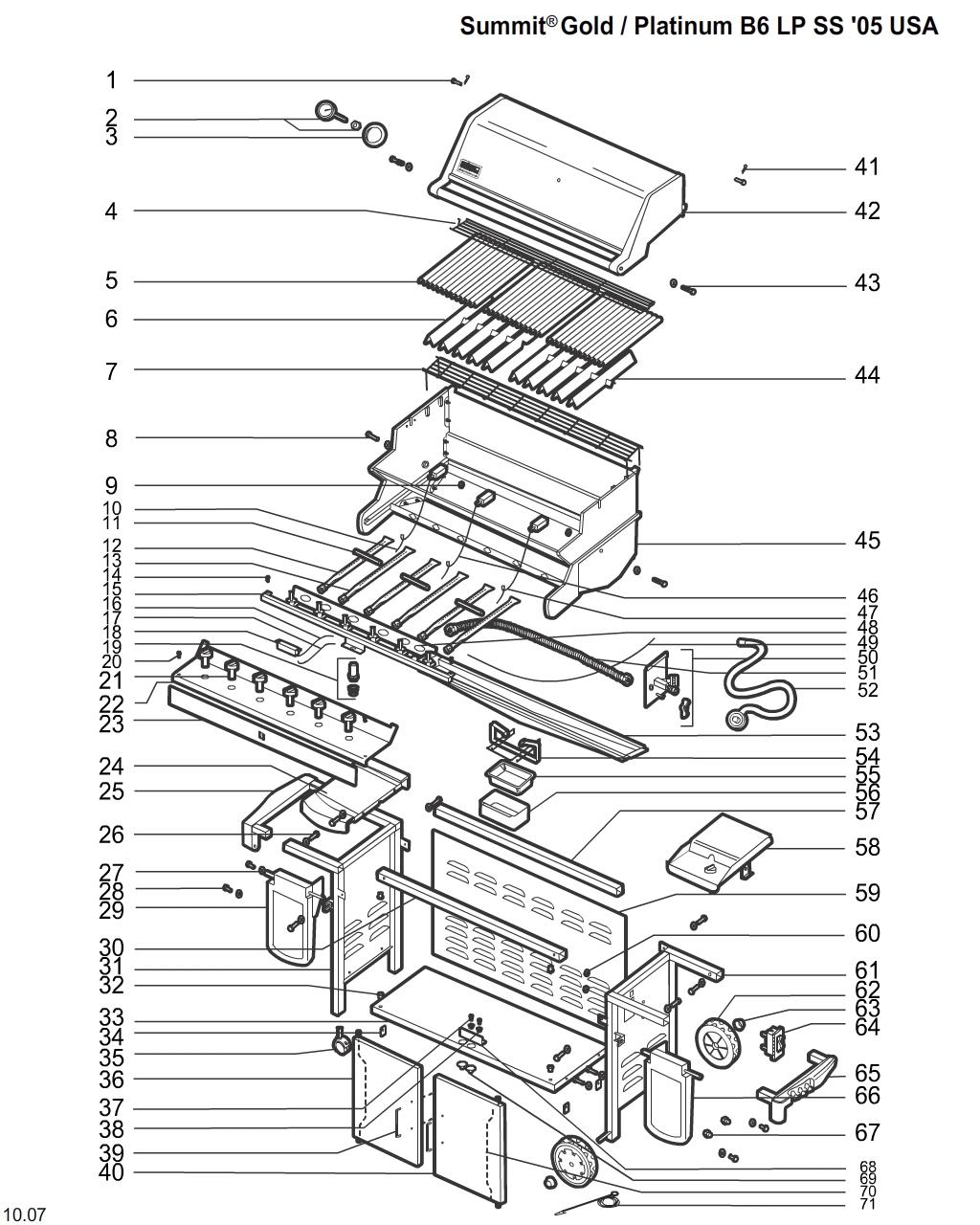 Summit® Gold / Platinum B6 LP SS '05 USA

1
2
3
4
5
6
7
8
9
10
11
12
13
14
15
16
17
18
19
20
21
22
23
24
25
26
27
28
29
30
31
32
33
34
35
36
37
38
39
40

41
42
43
44
45
46
47
48
49
50
51
52
53
54
55
56
57
58
59
60
61
62
63
64
65
66
67
68
69
70
71

10.07