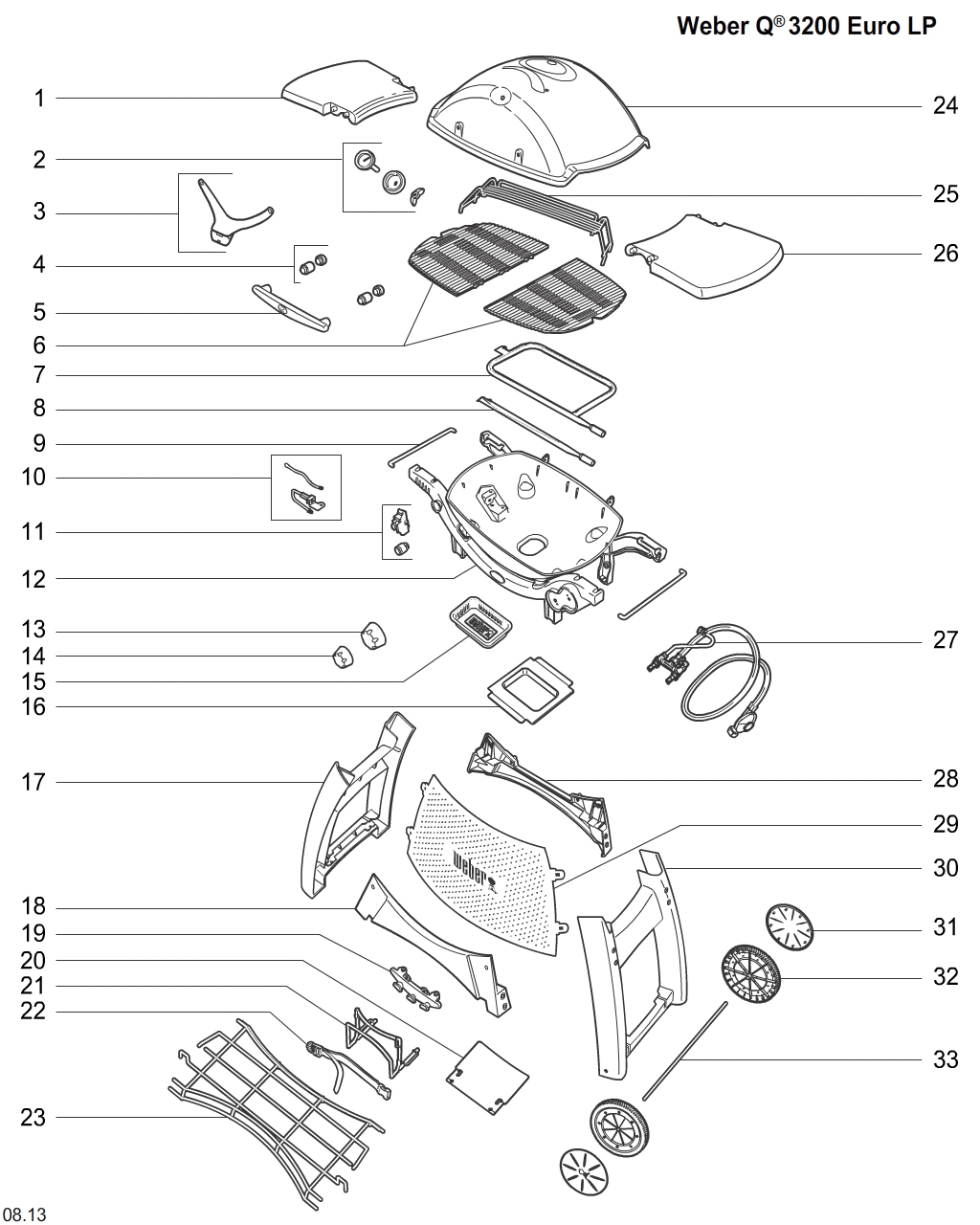 Weber Q® 3200 Euro LP

1
2
3
4
5
6
7
8
9
10
11
12
13
14
15
16
17
18
19
20
21
22
23
24
25
26
27
28
29
30
31
32
33

weber

08.13