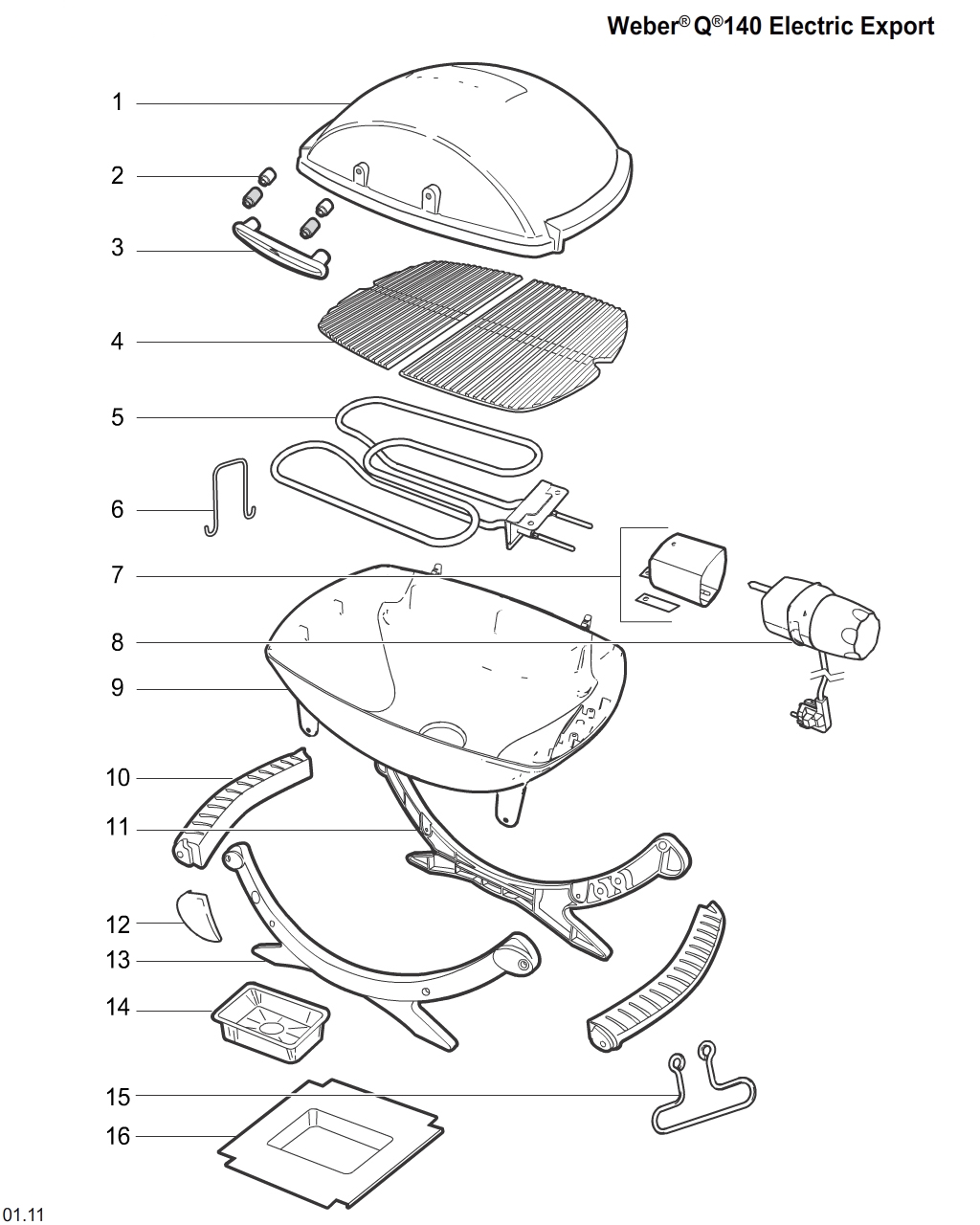 Weber® Q®140 Electric Export

1
2
3
4
5
6
7
8
9
10
11
12
13
14
15
16

01.11