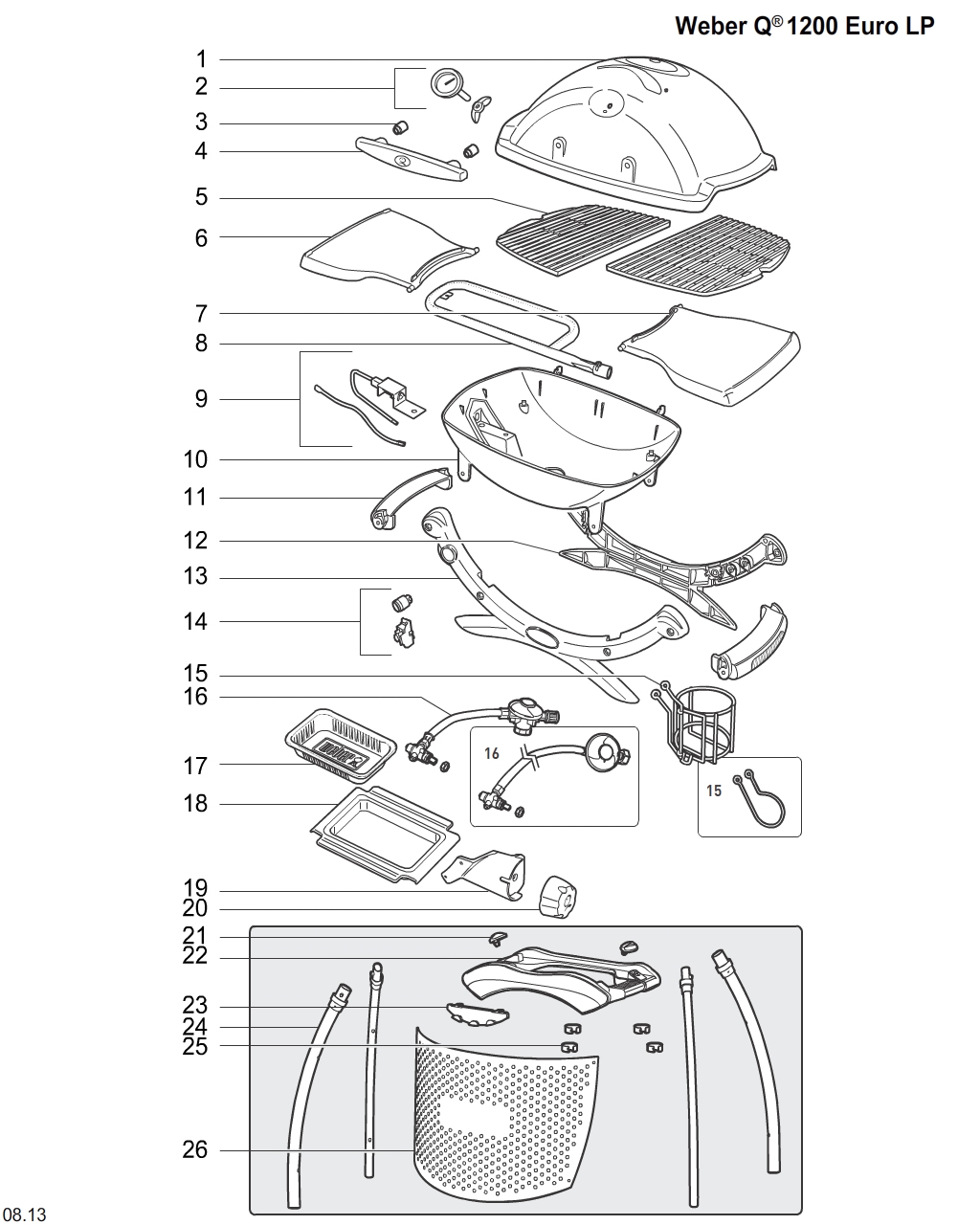 Weber Q® 1200 Euro LP

1
2
3
4
5
6
7
8
9
10
11
12
13
14
15
16
17
18
19
20
21
22
23
24
25
26

16

15

08.13