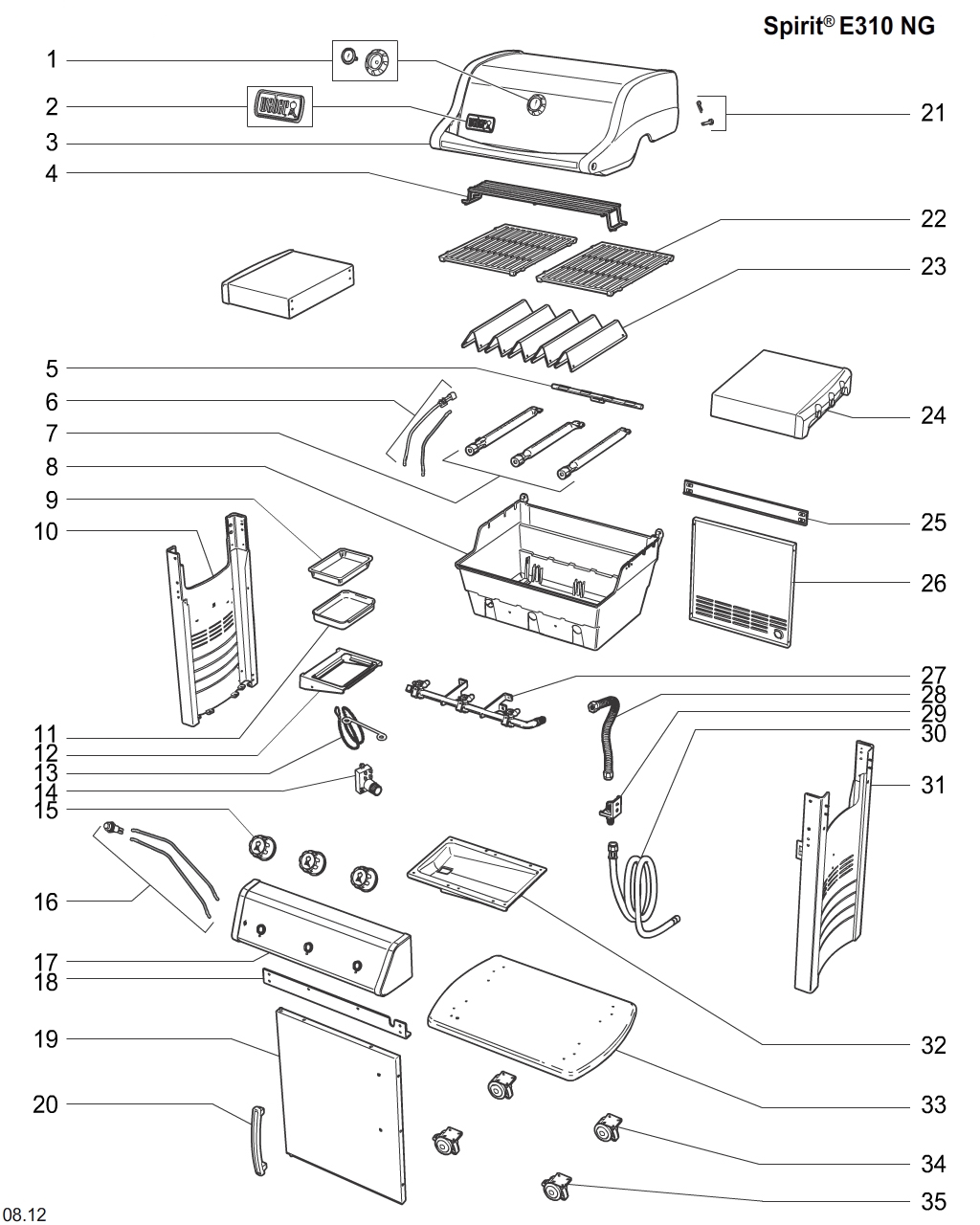 Spirit® E310 NG

1
2
3
4
5
6
7
8
9
10
11
12
13
14
15
16
17
18
19
20

21
22
23
24
25
26
27
28
29
30
31
32
33
34
35

08.12