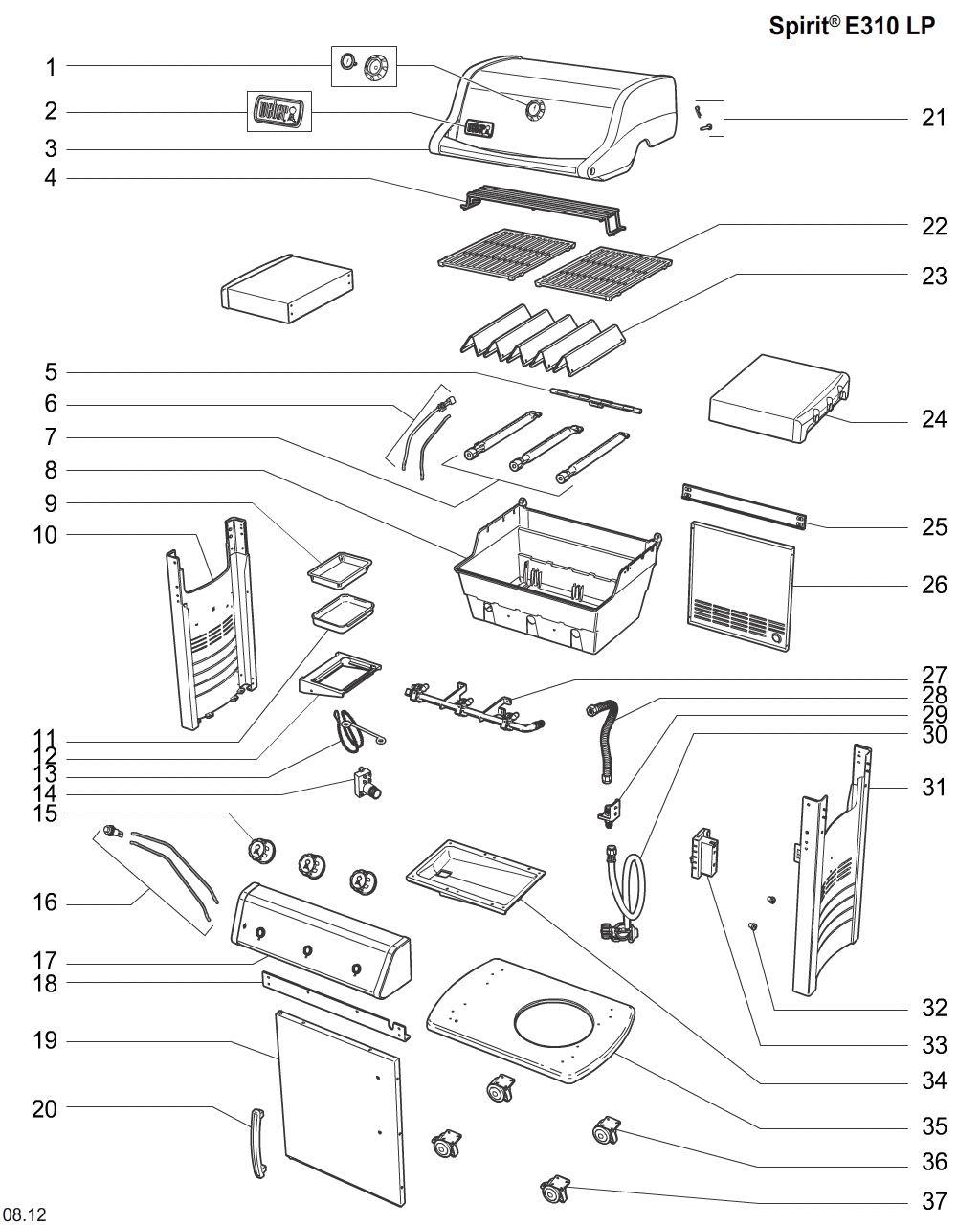 Spirit® E310 LP

1
2
3
4
5
6
7
8
9
10
11
12
13
14
15
16
17
18
19
20
21
22
23
24
25
26
27
28
29
30
31
32
33
34
35
36
37

08.12