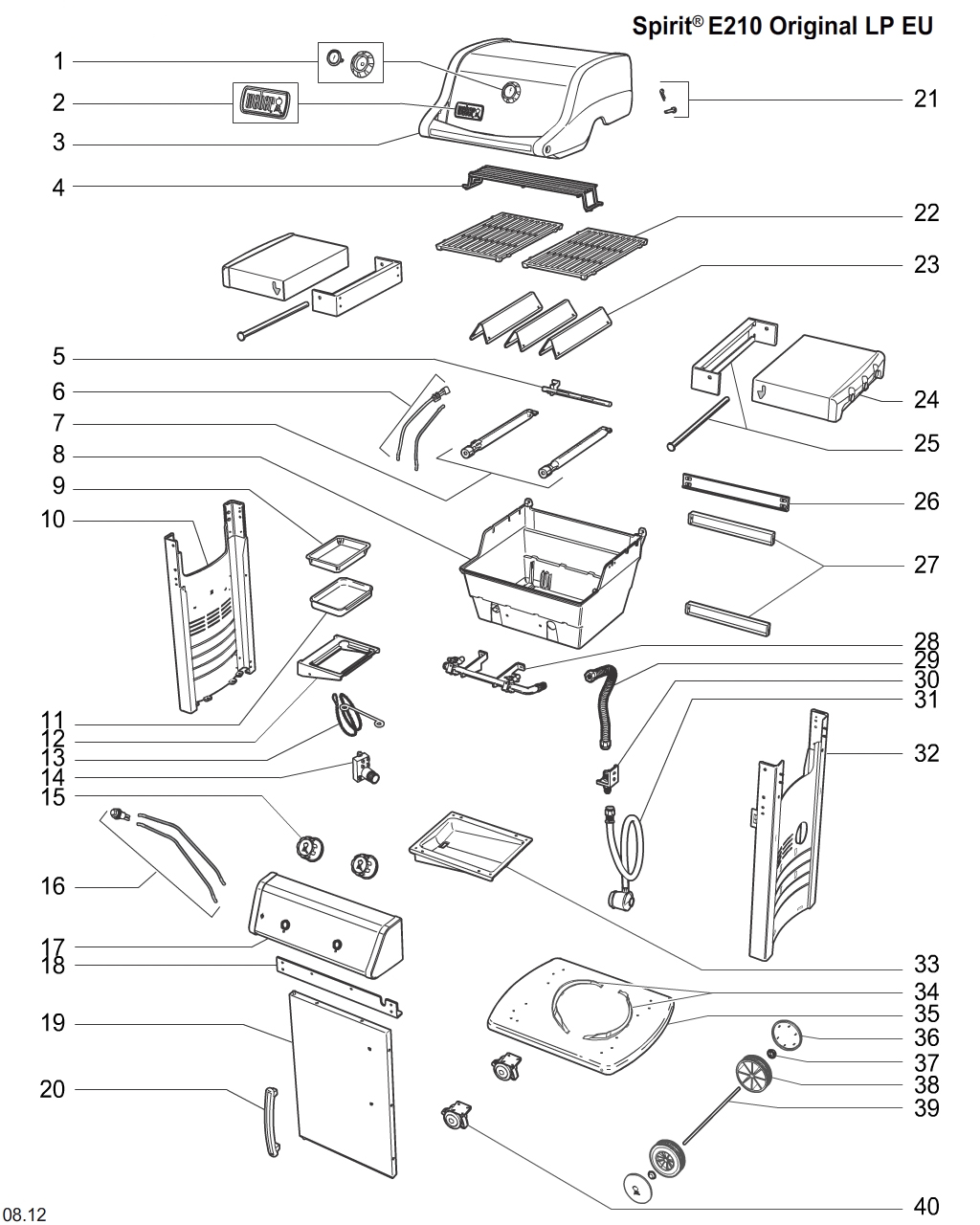 Spirit® E210 Original LP EU

1
2
3
4
5
6
7
8
9
10
11
12
13
14
15
16
17
18
19
20
21
22
23
24
25
26
27
28
29
30
31
32
33
34
35
36
37
38
39
40

08.12