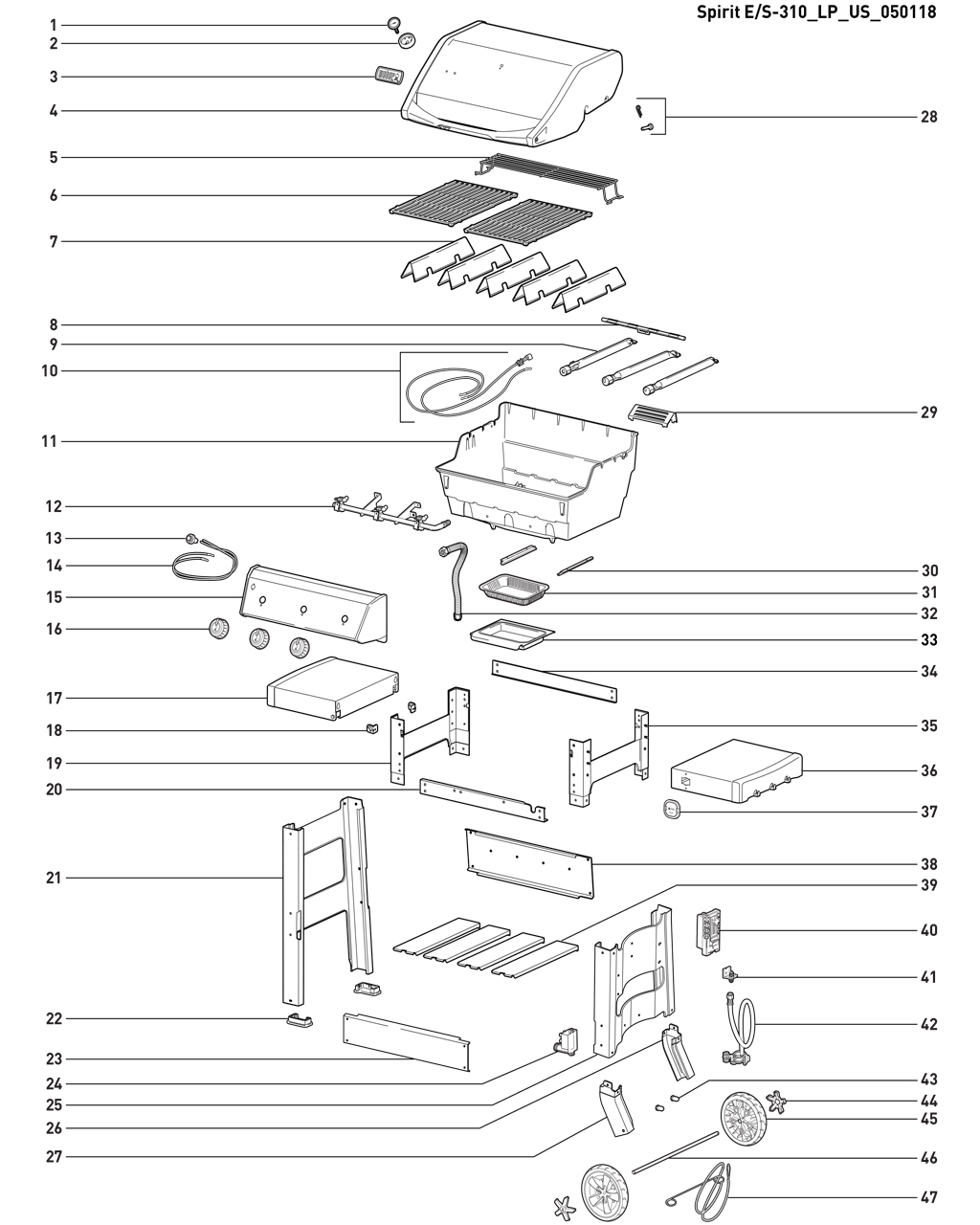 Spirit E/S-310_LP_US_050118

1
2
3
4
5
6
7
8
9
10
11
12
13
14
15
16
17
18
19
20
21
22
23
24
25
26
27

28
29
30
31
32
33
34
35
36
37
38
39
40
41
42
43
44
45
46
47