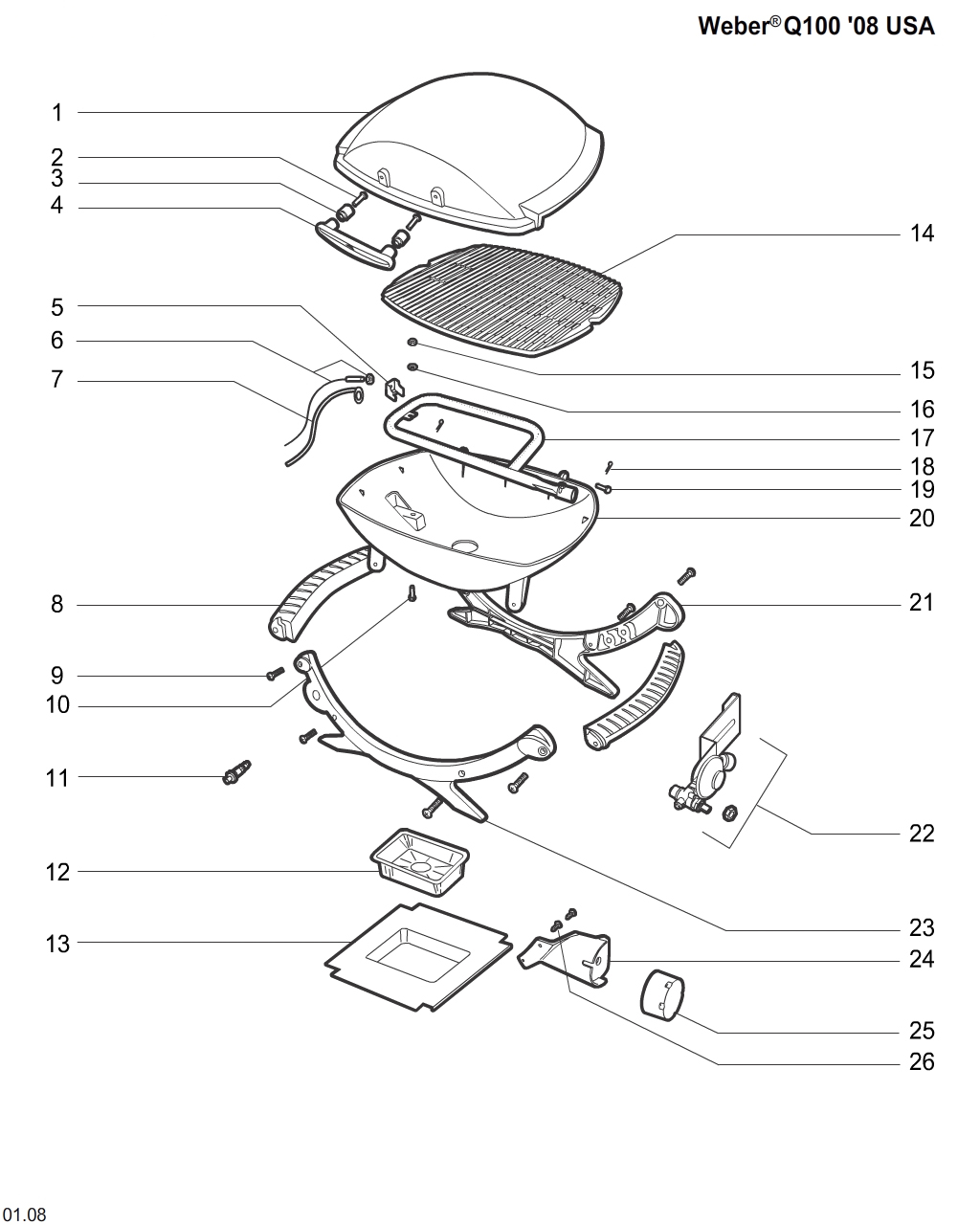 Weber® Q100 '08 USA

1
2
3
4
5
6
7
8
9
10
11
12
13

14
15
16
17
18
19
20
21
22
23
24
25
26

01.08