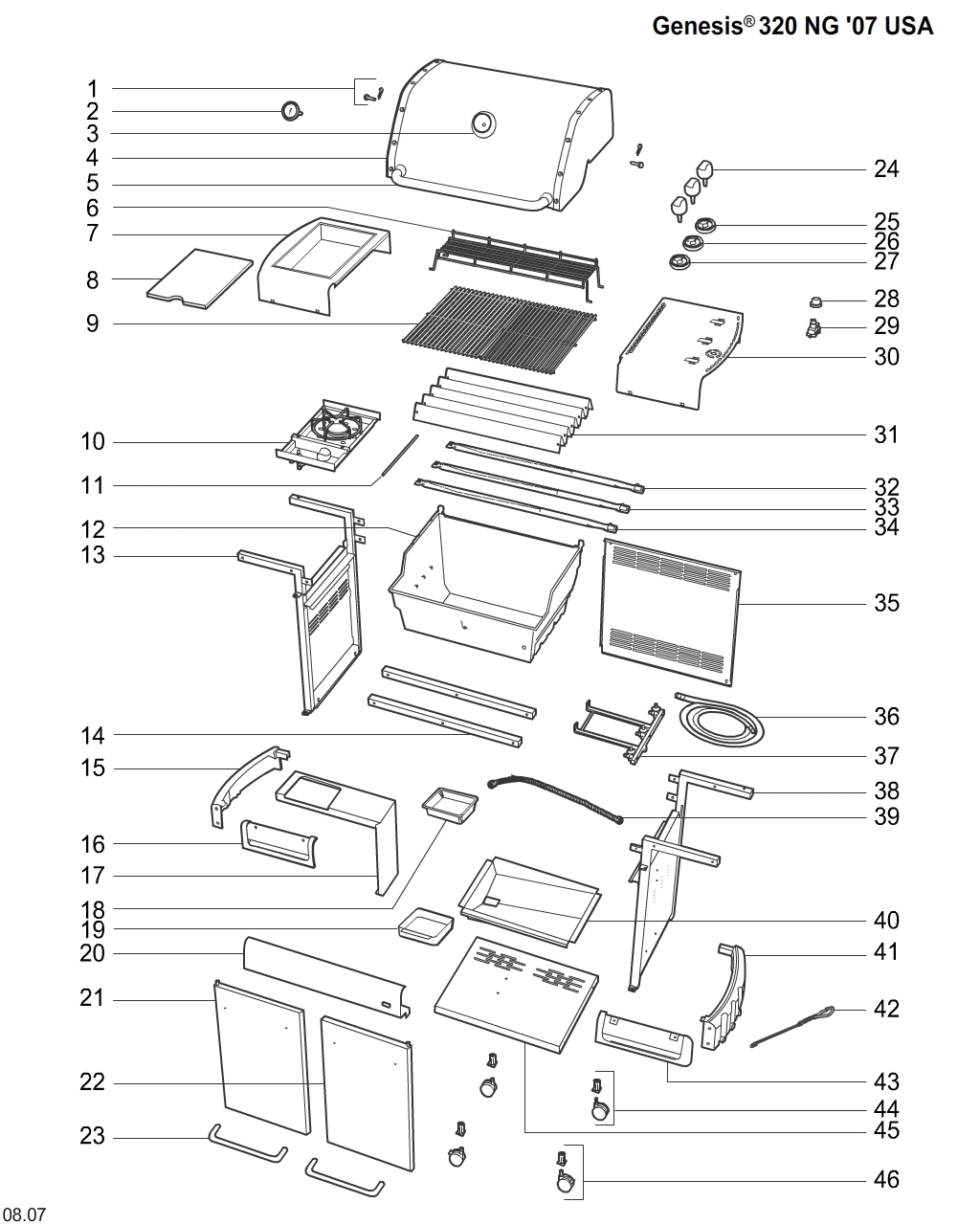 Genesis® 320 NG '07 USA

1
2
3
4
5
6
7
8
9
10
11
12
13
14
15
16
17
18
19
20
21
22
23

24
25
26
27
28
29
30
31
32
33
34
35
36
37
38
39
40
41
42
43
44
45
46

08.07