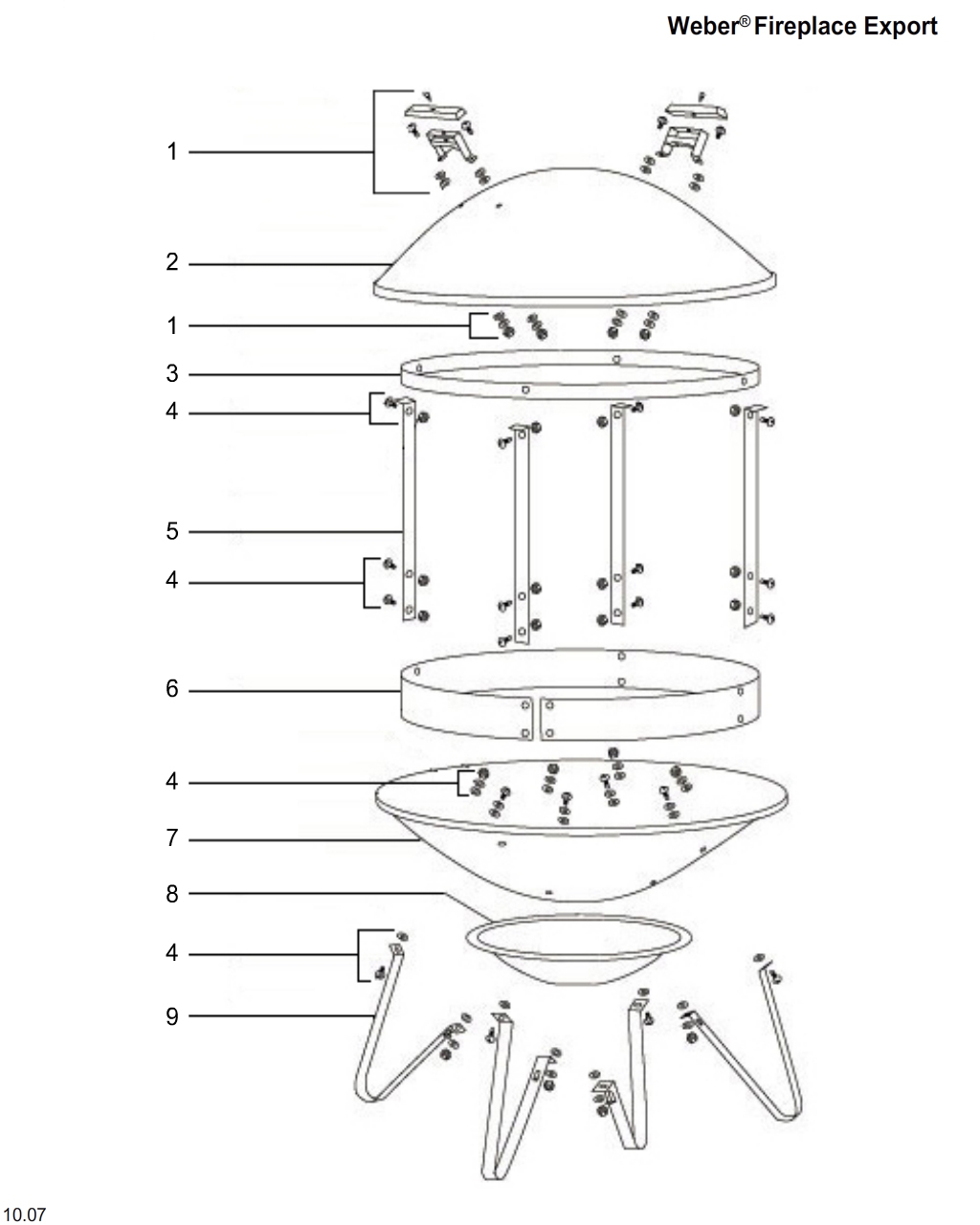 Weber® Fireplace Export

1
2
1
3
4
5
4
6
4
7
8
4
9

10.07