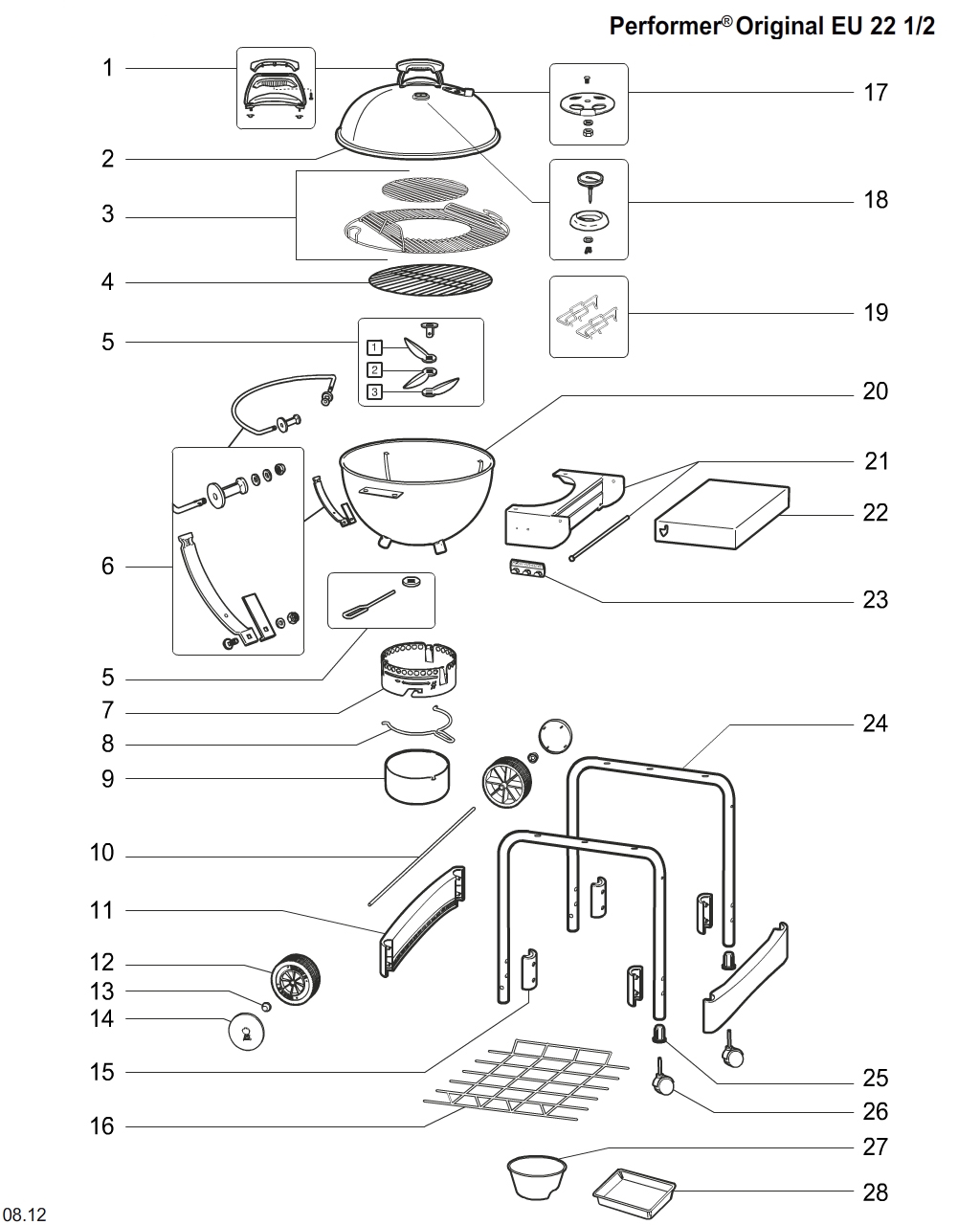 Performer® Original EU 22 1/2

1
2
3
4
5
1
2
3
6
5
7
8
9
10
11
12
13
14
15
16
17
18
19
20
21
22
23
24
25
26
27
28

08.12